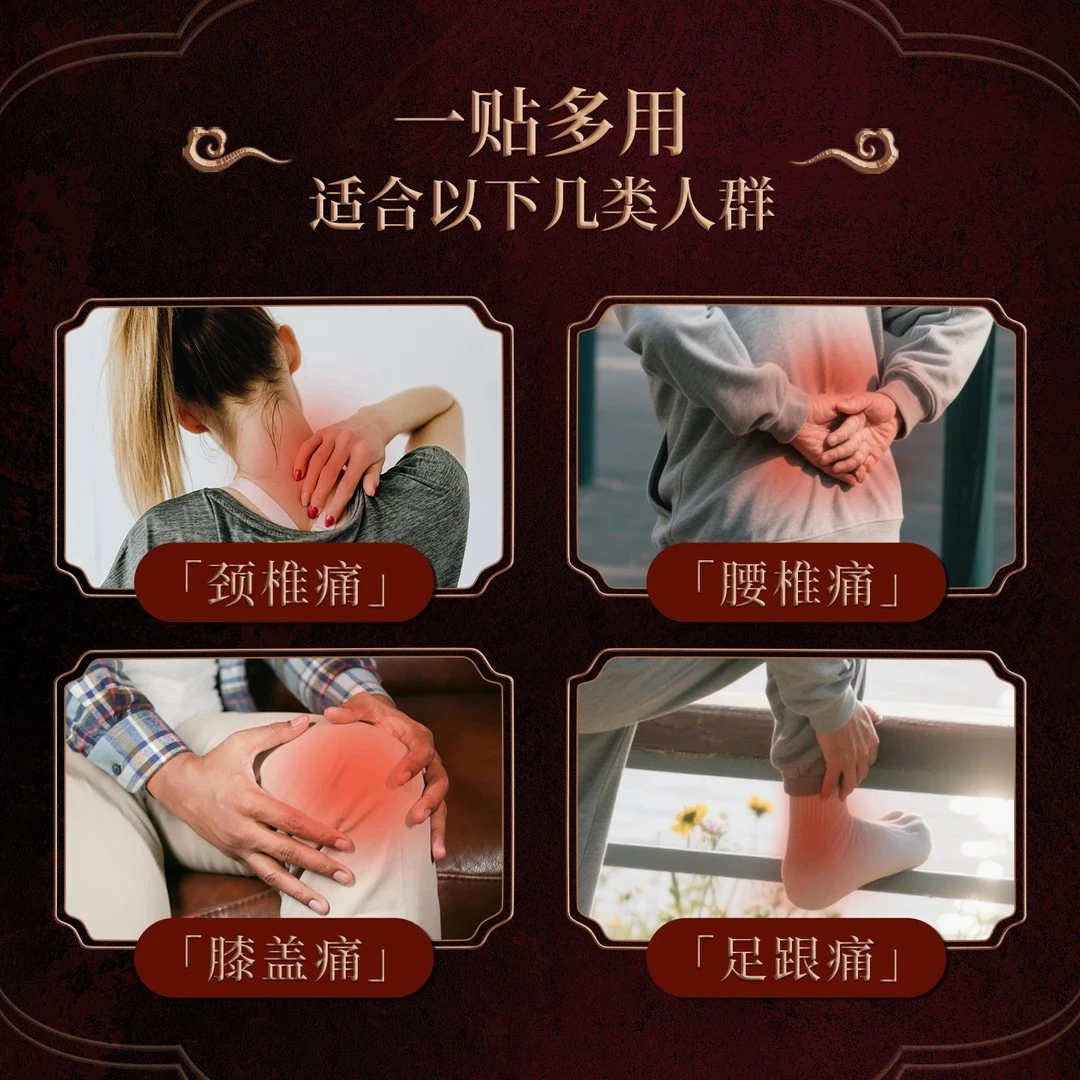 一贴多用
适合以下几类人群

「颈椎痛」

「腰椎痛」

「膝盖痛」

「足跟痛」