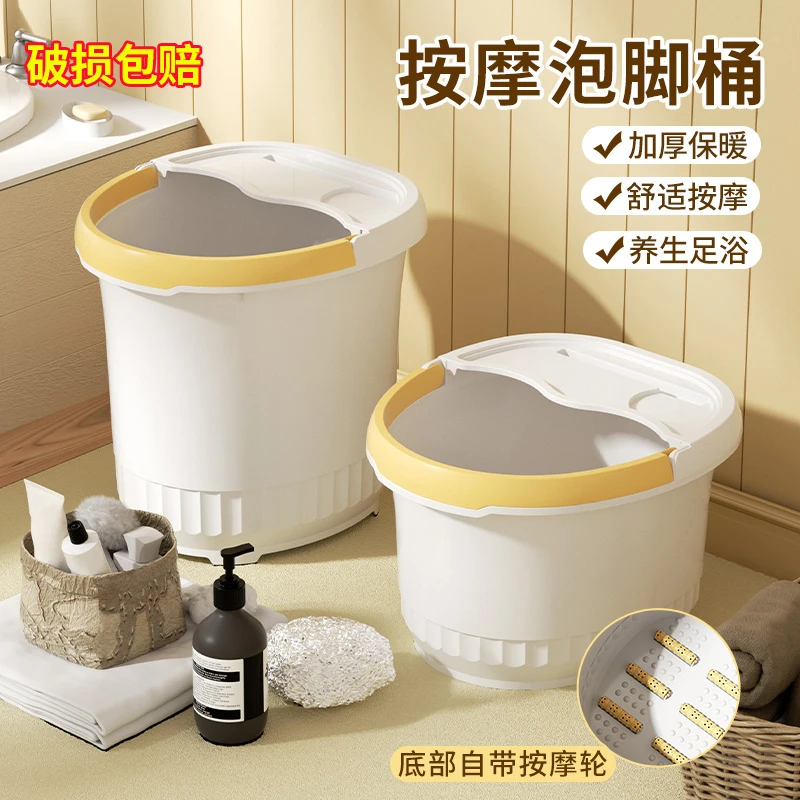 破损包赔

按摩泡脚桶

✔加厚保暖
✔舒适按摩
✔养生足浴

底部自带按摩轮