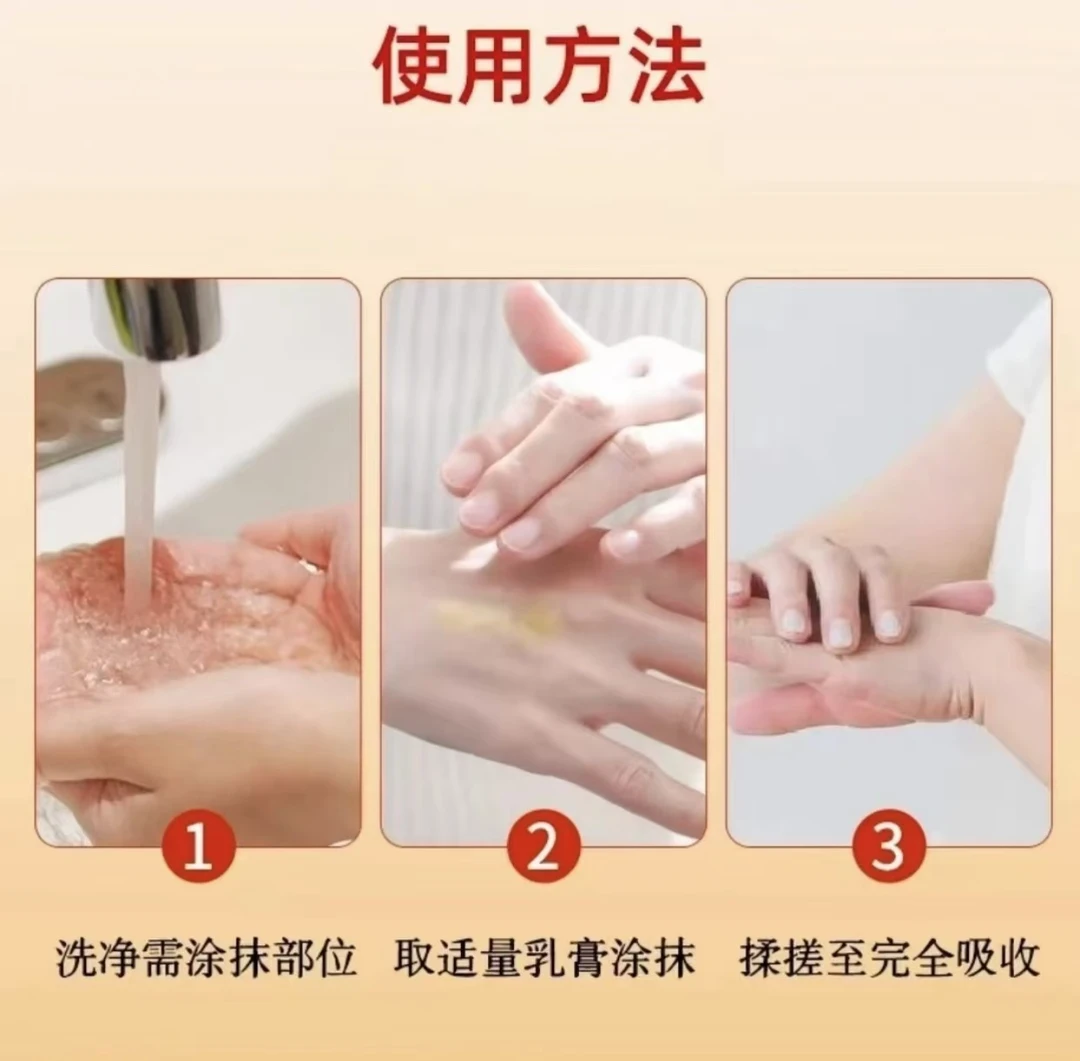 使用方法

1
洗净需涂抹部位

2
取适量乳膏涂抹

3
揉搓至完全吸收