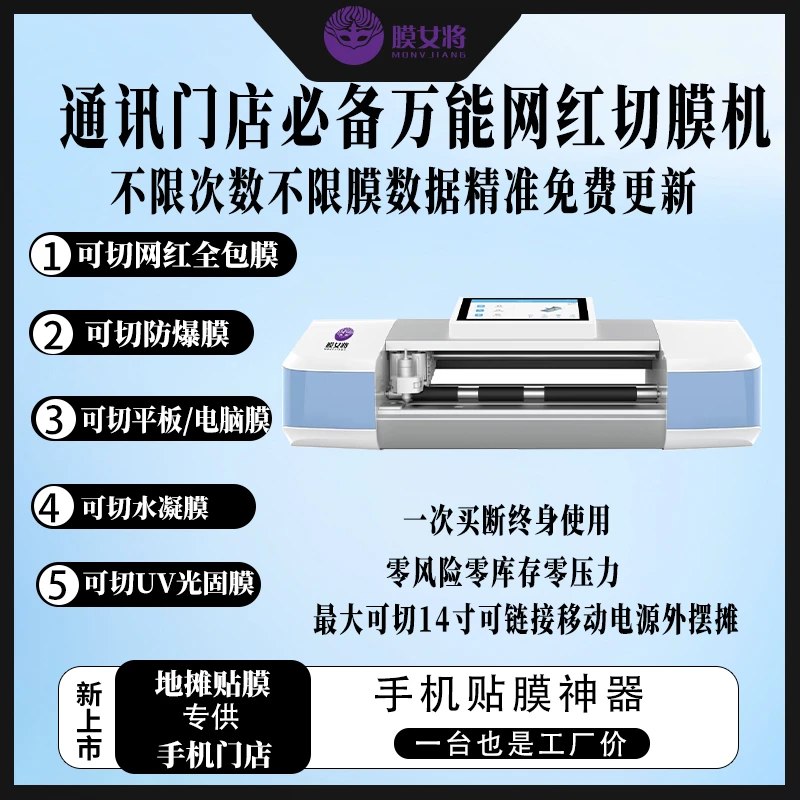 膜女将
MONV JIANG

通讯门店必备万能网红切膜机
不限次数不限膜数据精准免费更新

1 可切网红全包膜

2 可切防爆膜

3 可切平板/电脑膜

4 可切水凝膜

5 可切UV光固膜

膜女将

一次买断终身使用
零风险零库存零压力
最大可切14寸可链接移动电源外摆摊

新上市

地摊贴膜
专供
手机门店

手机贴膜神器
一台也是工厂价