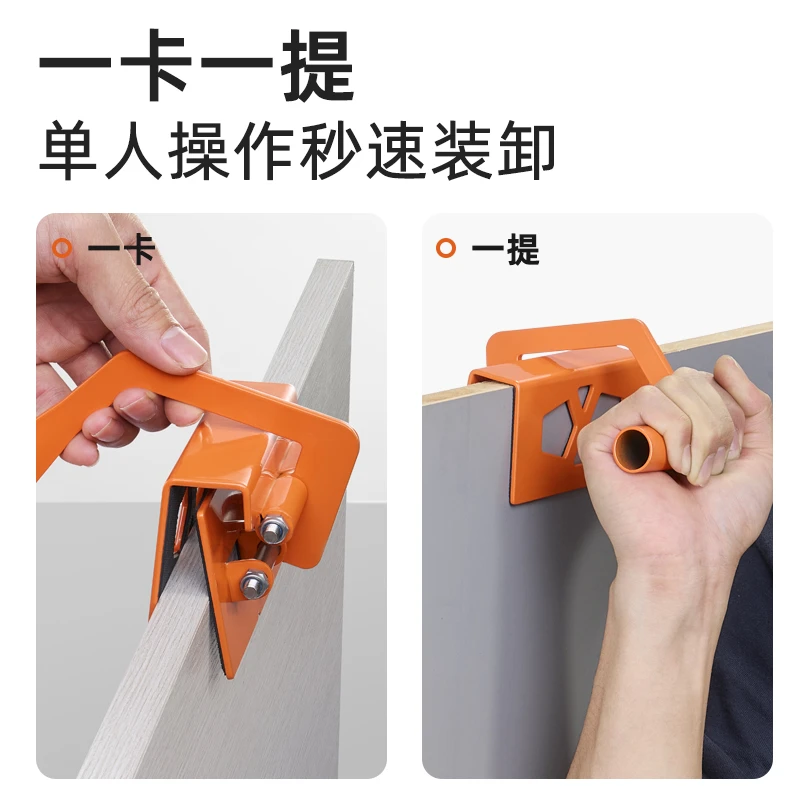 一卡一提
单人操作秒速装卸

一卡

一提