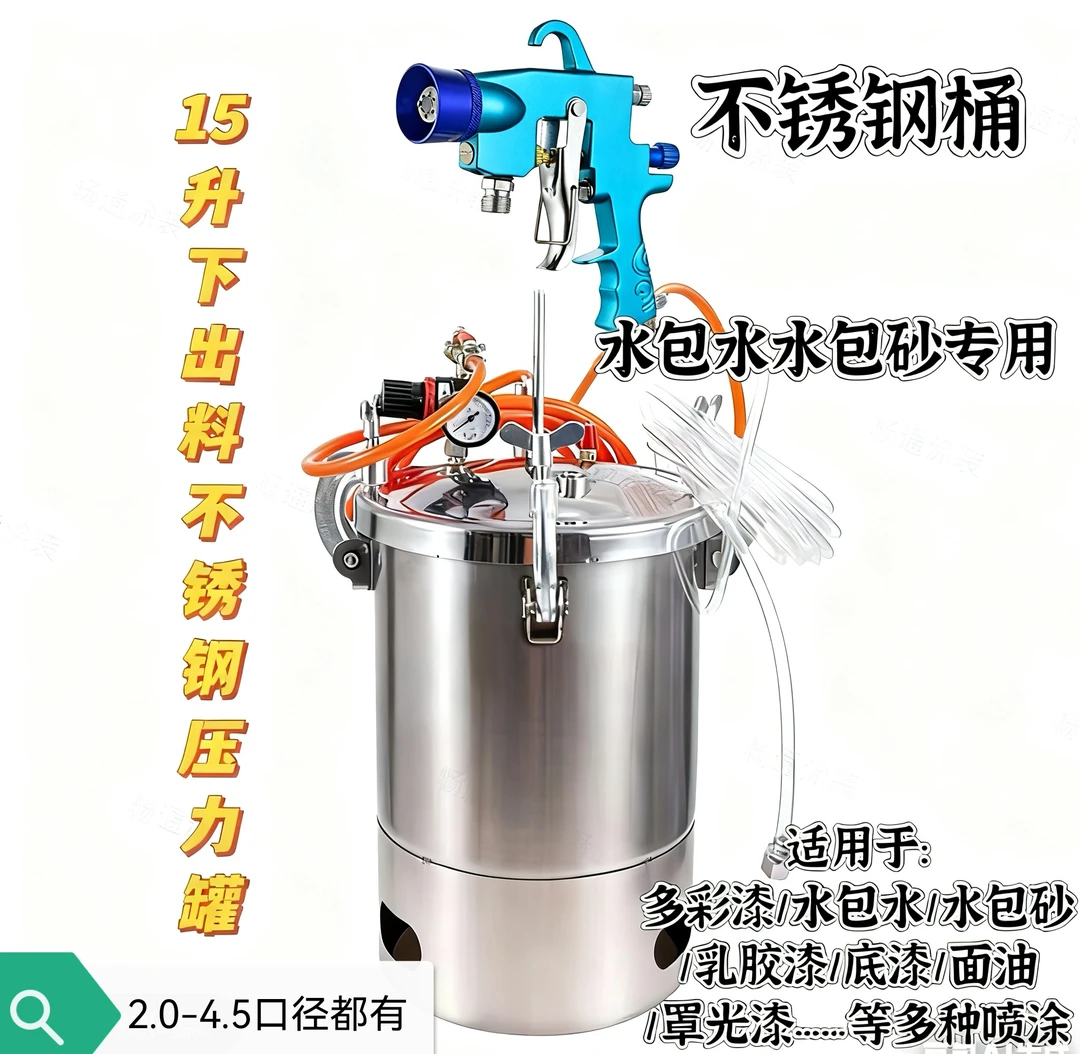 15升下出料不锈钢压力罐

不锈钢桶

水包水水包砂专用

适用于:
多彩漆/水包水/水包砂
/乳胶漆/底漆/面油
/罩光漆……等多种喷涂

2.0-4.5口径都有