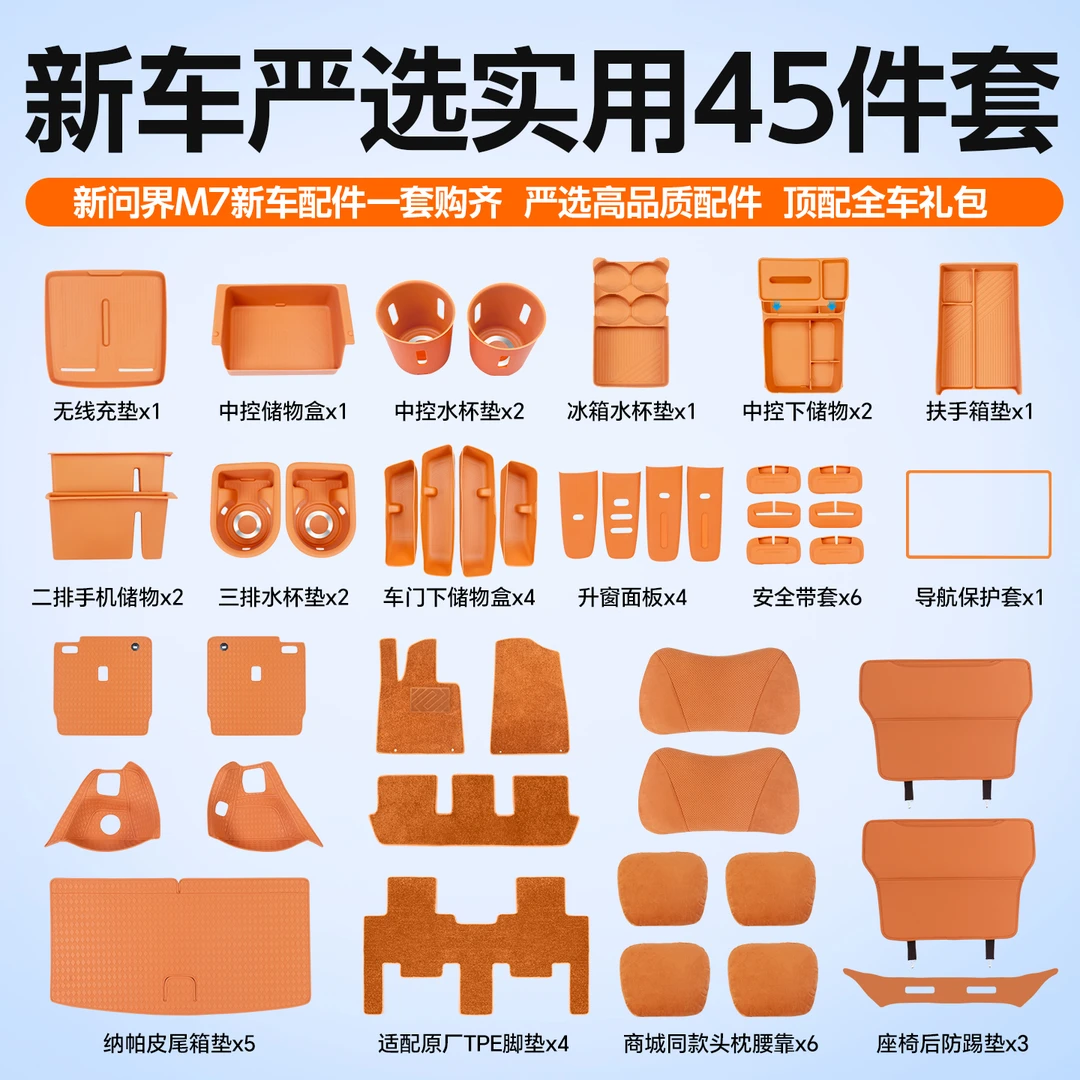 新车严选实用45件套

新问界M7新车配件一套购齐 严选高品质配件 顶配全车礼包

无线充垫x1
中控储物盒x1
中控水杯垫x2
冰箱水杯垫x1
中控下储物x2
扶手箱垫x1

二排手机储物x2
三排水杯垫x2
车门下储物盒x4
升窗面板x4
安全带套x6
导航保护套x1

纳帕皮尾箱垫x5
适配原厂TPE脚垫x4
商城同款头枕腰靠x6
座椅后防踢垫x3