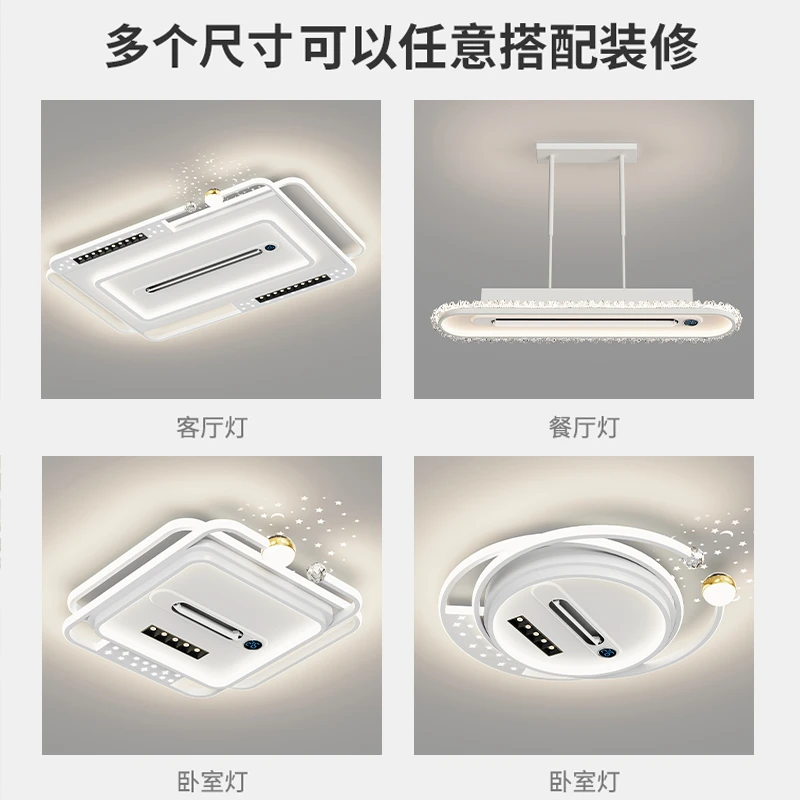 多个尺寸可以任意搭配装修

客厅灯

餐厅灯

卧室灯

卧室灯