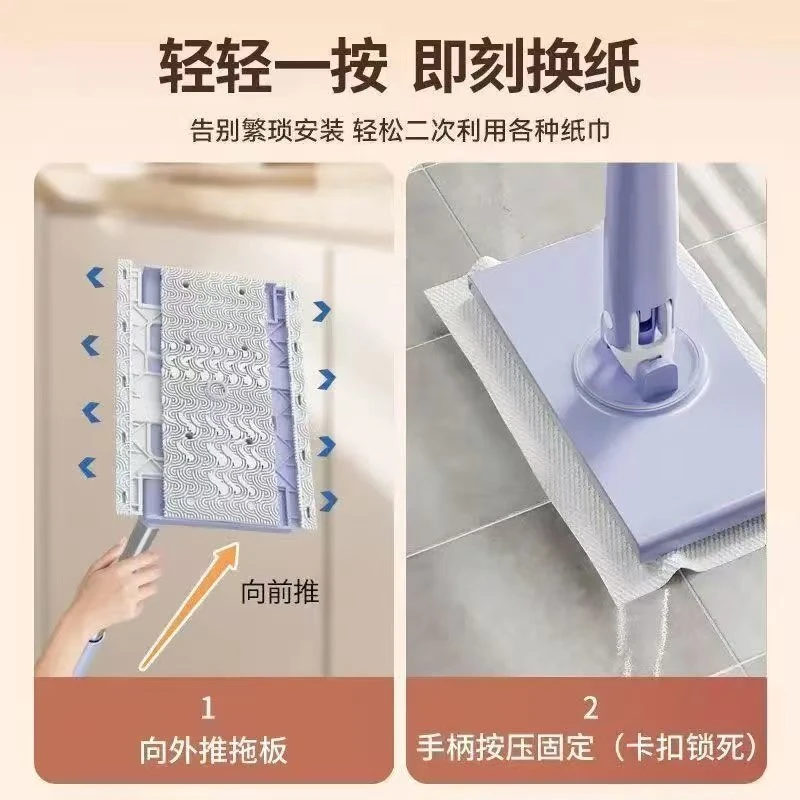 轻轻一按 即刻换纸

告别繁琐安装 轻松二次利用各种纸巾

向前推

1
向外推拖板

2
手柄按压固定（卡扣锁死）