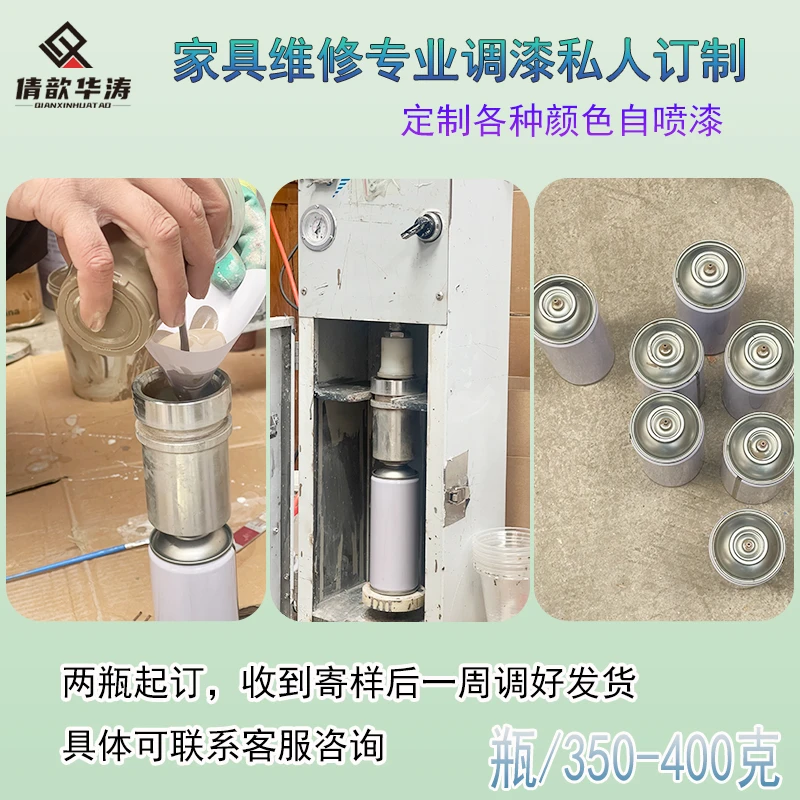 倩歆华涛
QIANXINHUATAO

家具维修专业调漆私人订制

定制各种颜色自喷漆

两瓶起订，收到寄样后一周调好发货

具体可联系客服咨询

瓶/350-400克