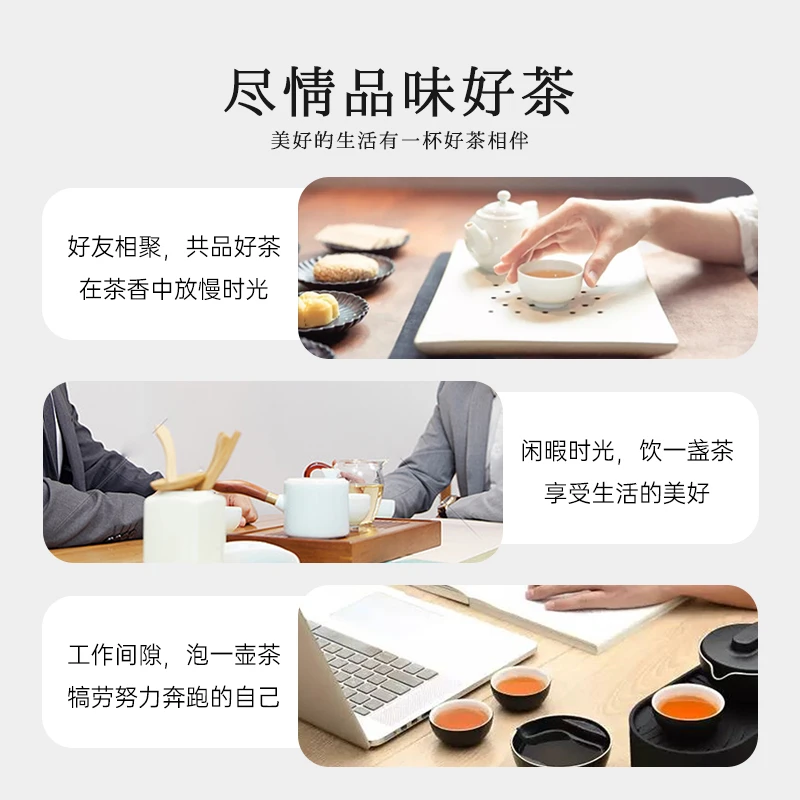 尽情品味好茶
美好的生活有一杯好茶相伴

好友相聚，共品好茶
在茶香中放慢时光

闲暇时光，饮一盏茶
享受生活的美好

工作间隙，泡一壶茶
犒劳努力奔跑的自己