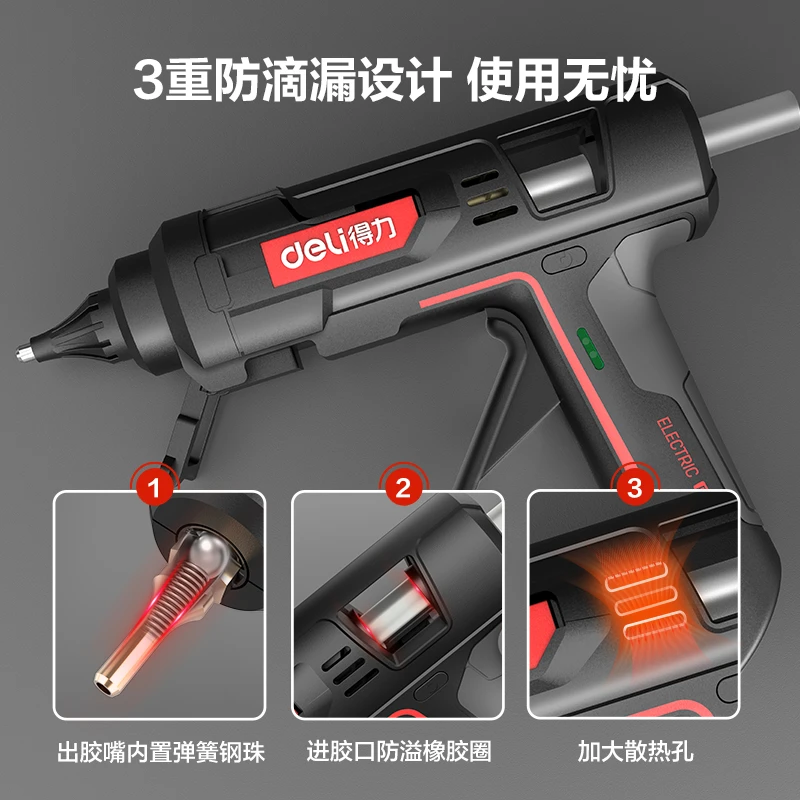 3重防滴漏设计 使用无忧

deli得力

ELECTRIC

1

2

3

出胶嘴内置弹簧钢珠

进胶口防溢橡胶圈

加大散热孔