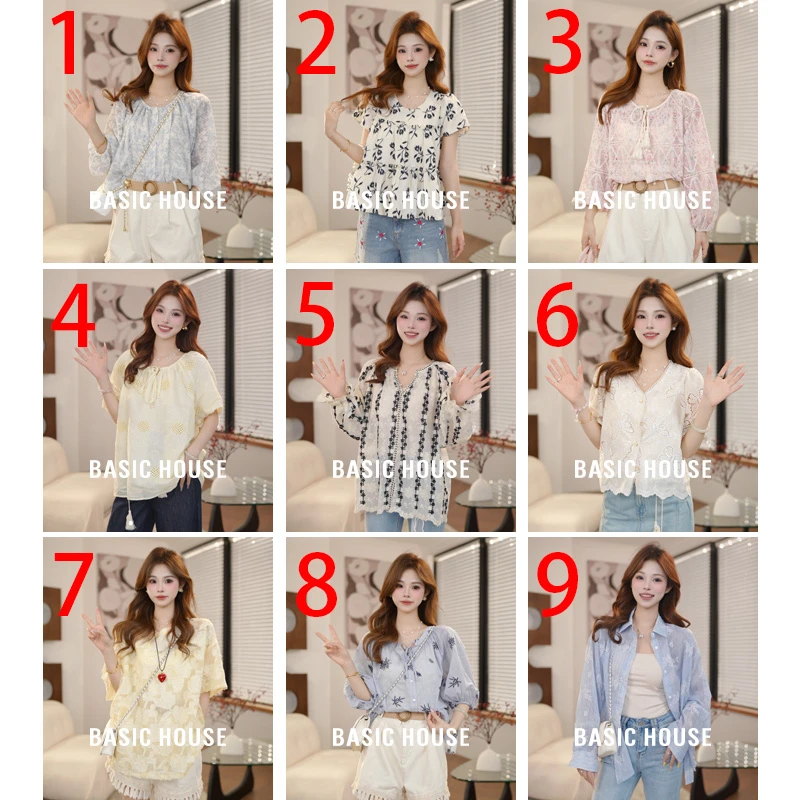 1
BASIC HOUSE

2
BASIC HOUSE

3
BASIC HOUSE

4
BASIC HOUSE

5
BASIC HOUSE

6
BASIC HOUSE

7
BASIC HOUSE

8
BASIC HOUSE

9
BASIC HOUSE