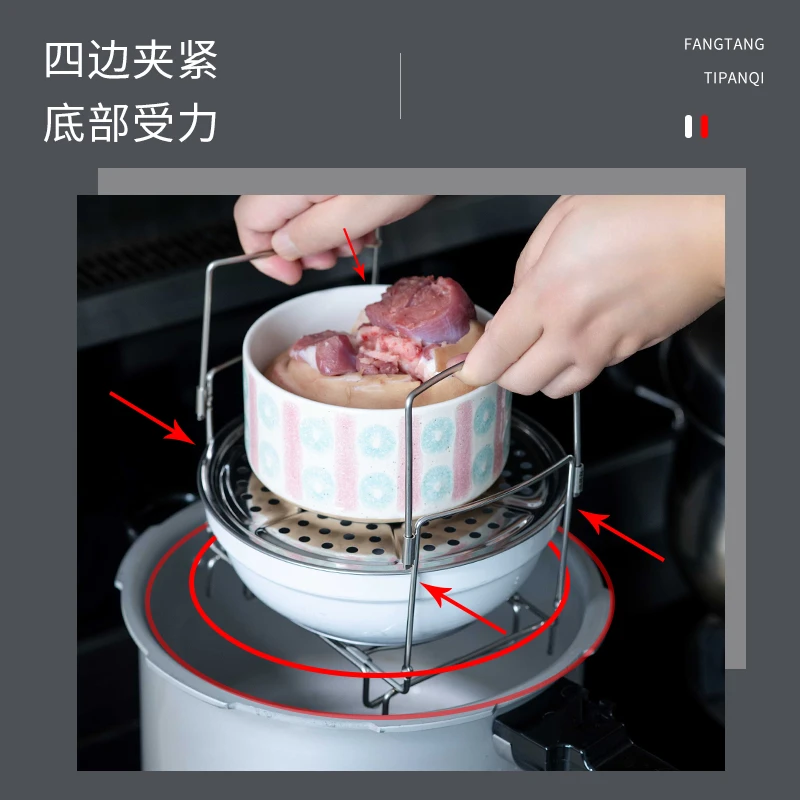 四边夹紧
底部受力

FANGTANG
TIPANQI