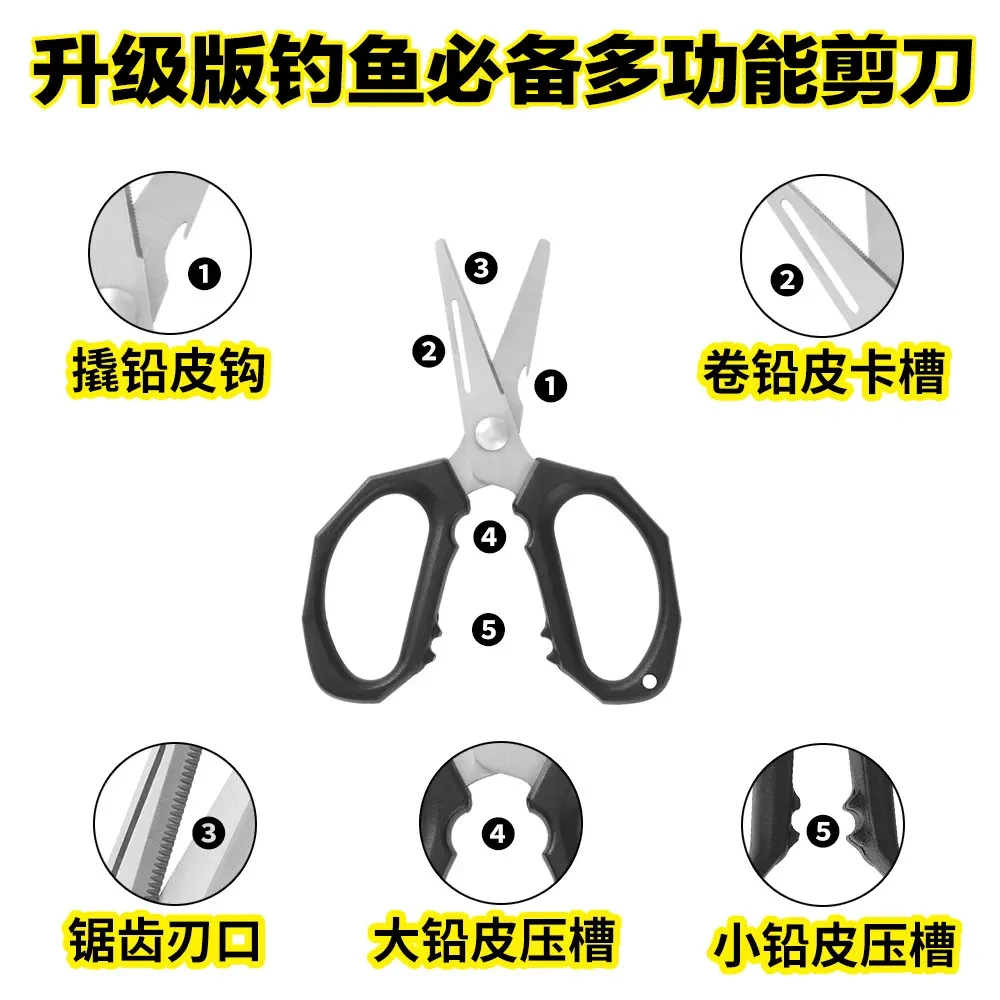 升级版钓鱼必备多功能剪刀

1
撬铅皮钩

2
卷铅皮卡槽

3
2
1
4
5

3
锯齿刃口

4
大铅皮压槽

5
小铅皮压槽