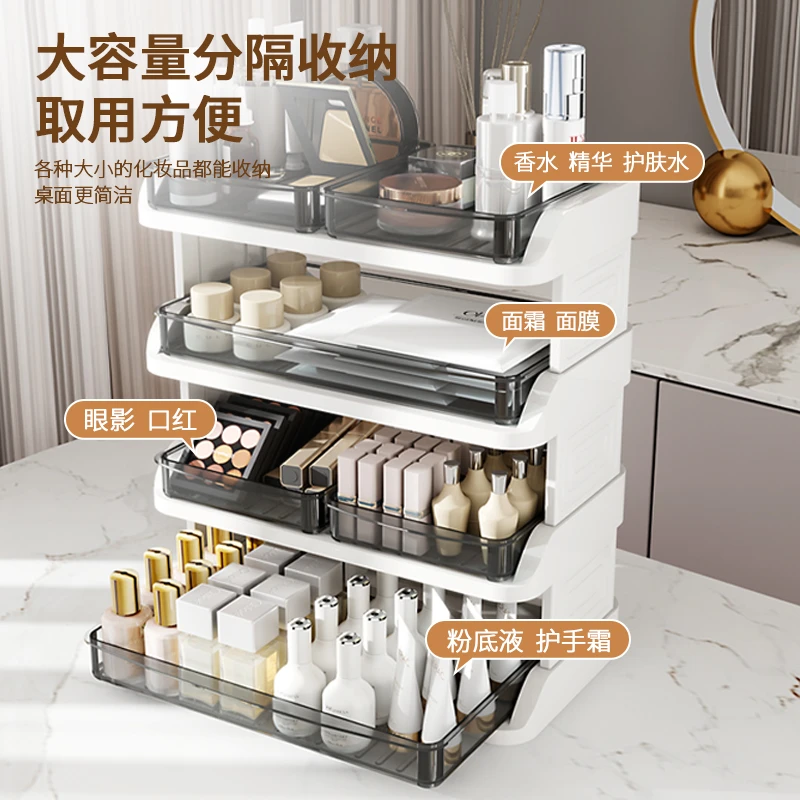 大容量分隔收纳
取用方便

各种大小的化妆品都能收纳
桌面更简洁

香水 精华 护肤水

面霜 面膜

眼影 口红

粉底液 护手霜