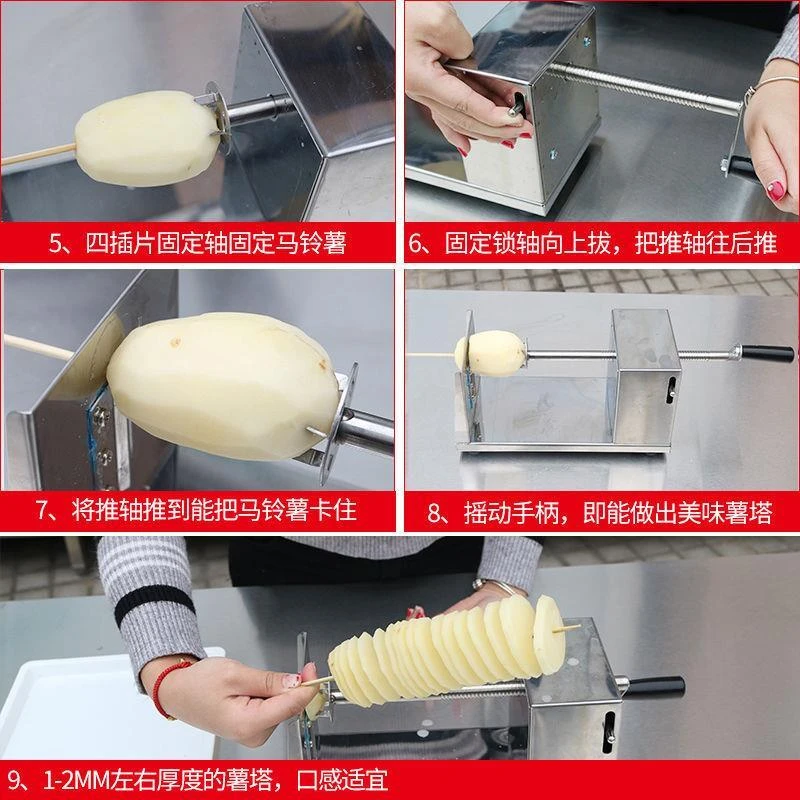 5、四插片固定轴固定马铃薯

6、固定锁轴向上拔，把推轴往后推

7、将推轴推到能把马铃薯卡住

8、摇动手柄，即能做出美味薯塔

9、1-2MM左右厚度的薯塔，口感适宜