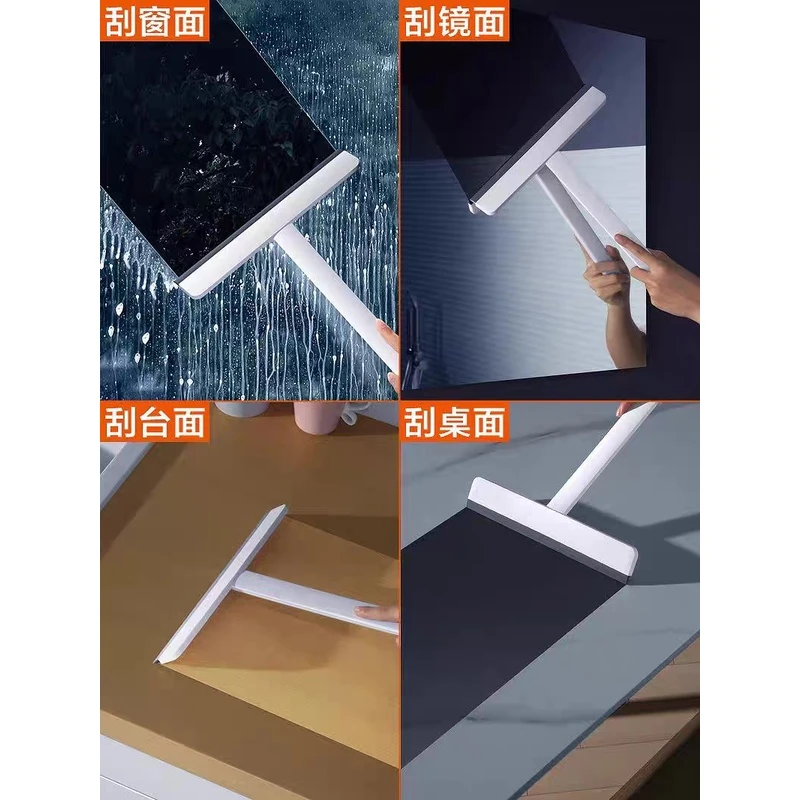 刮窗面

刮镜面

刮台面

刮桌面