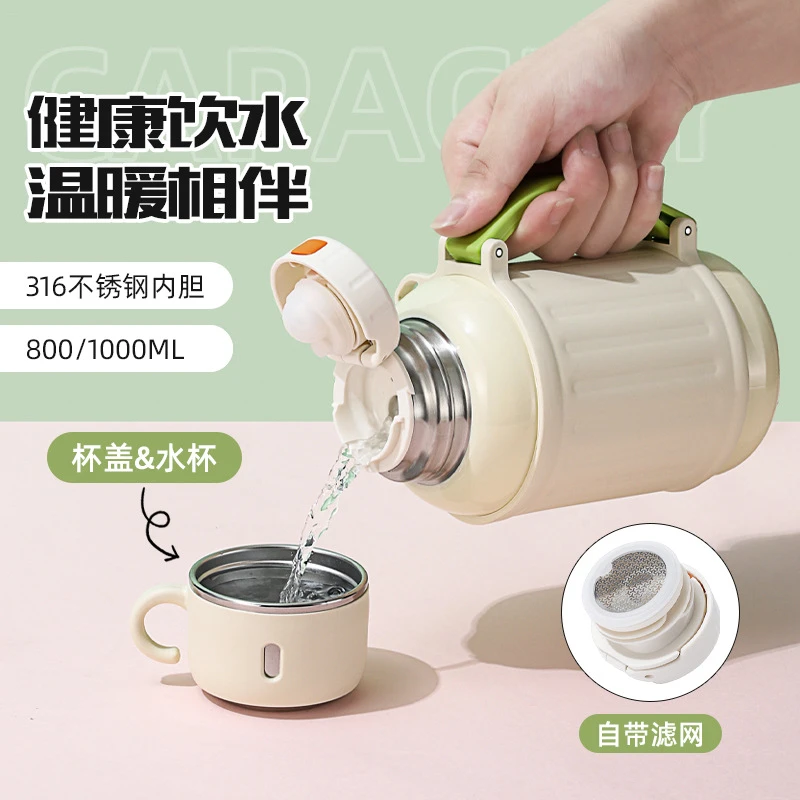 CAPACITY

健康饮水
温暖相伴

316不锈钢内胆

800/1000ML

杯盖&水杯

自带滤网