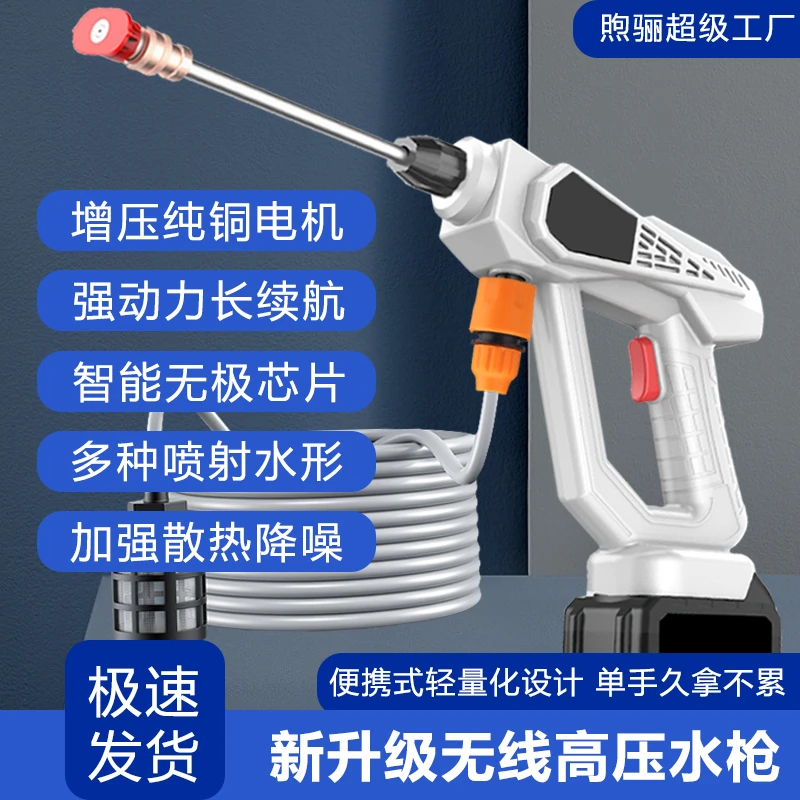 煦骊超级工厂

增压纯铜电机

强动力长续航

智能无极芯片

多种喷射水形

加强散热降噪

极速发货

便携式轻量化设计 单手久拿不累

新升级无线高压水枪