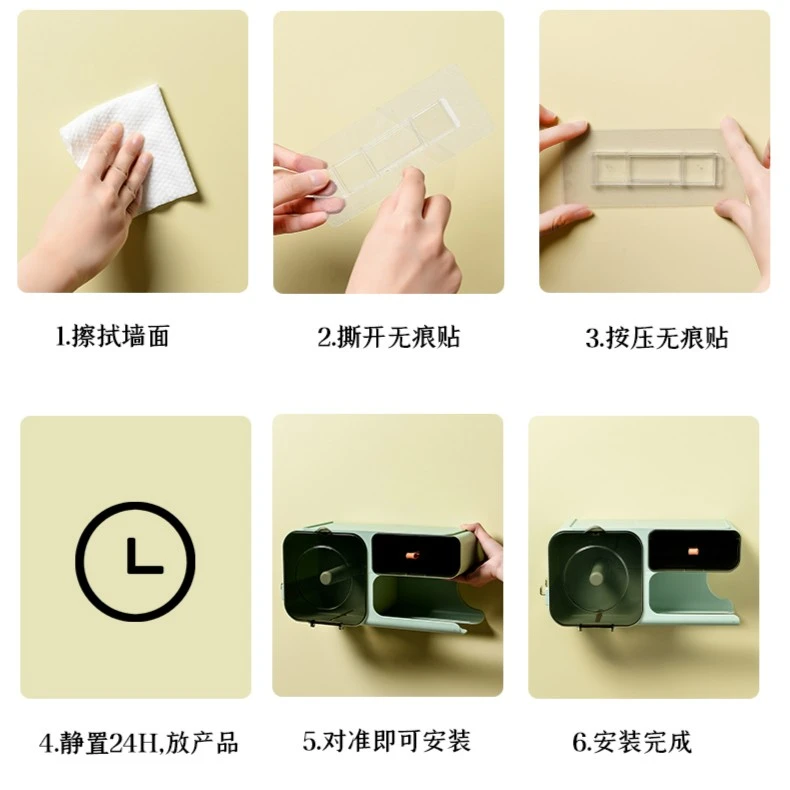 1.擦拭墙面

2.撕开无痕贴

3.按压无痕贴

4.静置24H,放产品

5.对准即可安装

6.安装完成