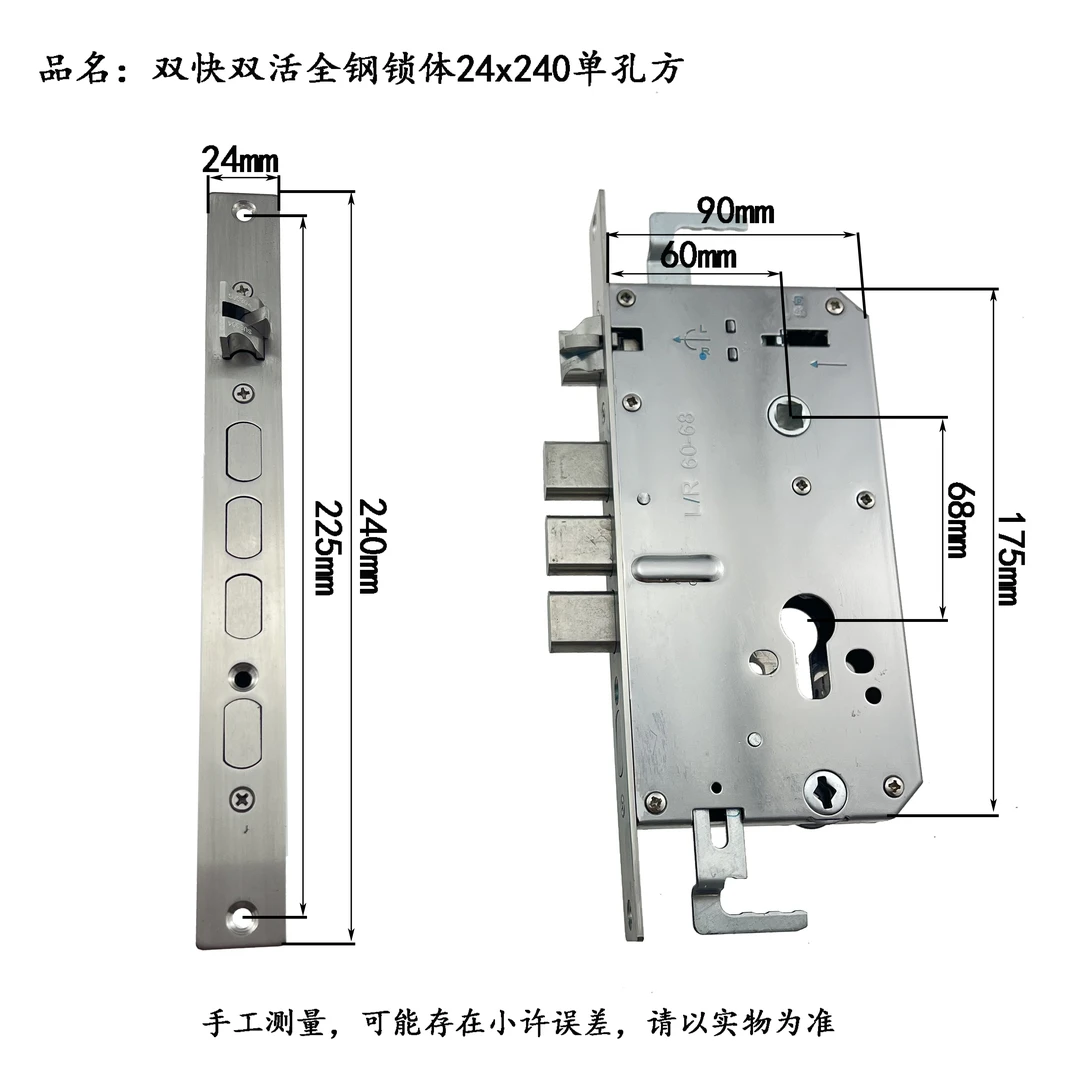 品名：双快双活全钢锁体24x240单孔方

24mm

225mm

240mm

90mm

60mm

L/R 60-68

68mm

175mm

手工测量，可能存在小许误差，请以实物为准