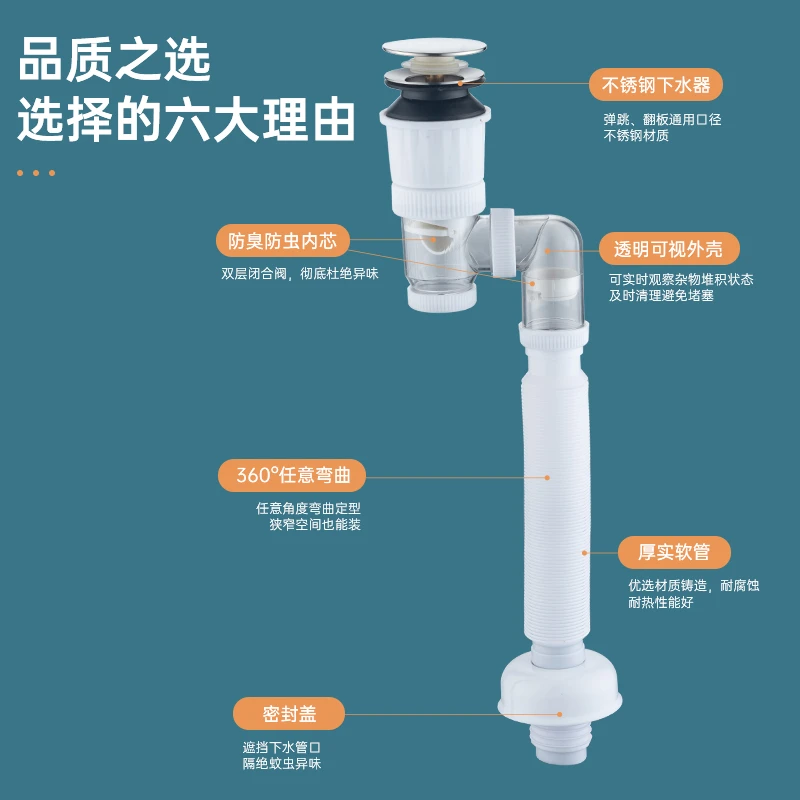 品质之选
选择的六大理由

不锈钢下水器
弹跳、翻板通用口径
不锈钢材质

防臭防虫内芯
双层闭合阀，彻底杜绝异味

透明可视外壳
可实时观察杂物堆积状态
及时清理避免堵塞

360°任意弯曲
任意角度弯曲定型
狭窄空间也能装

厚实软管
优选材质铸造，耐腐蚀
耐热性能好

密封盖
遮挡下水管口
隔绝蚊虫异味