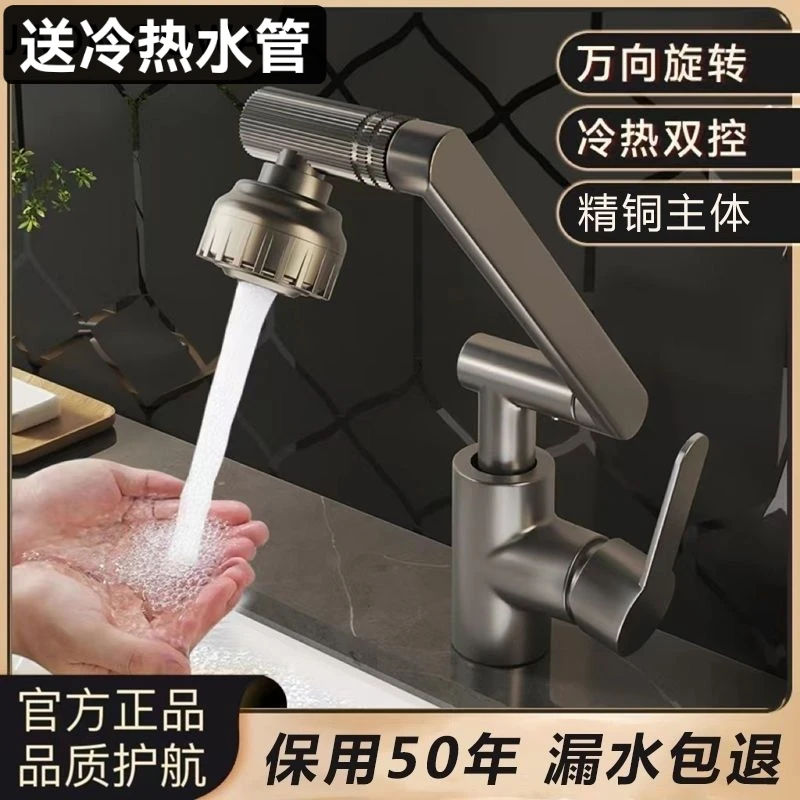 送冷热水管

万向旋转

冷热双控

精铜主体

官方正品
品质护航

保用50年 漏水包退