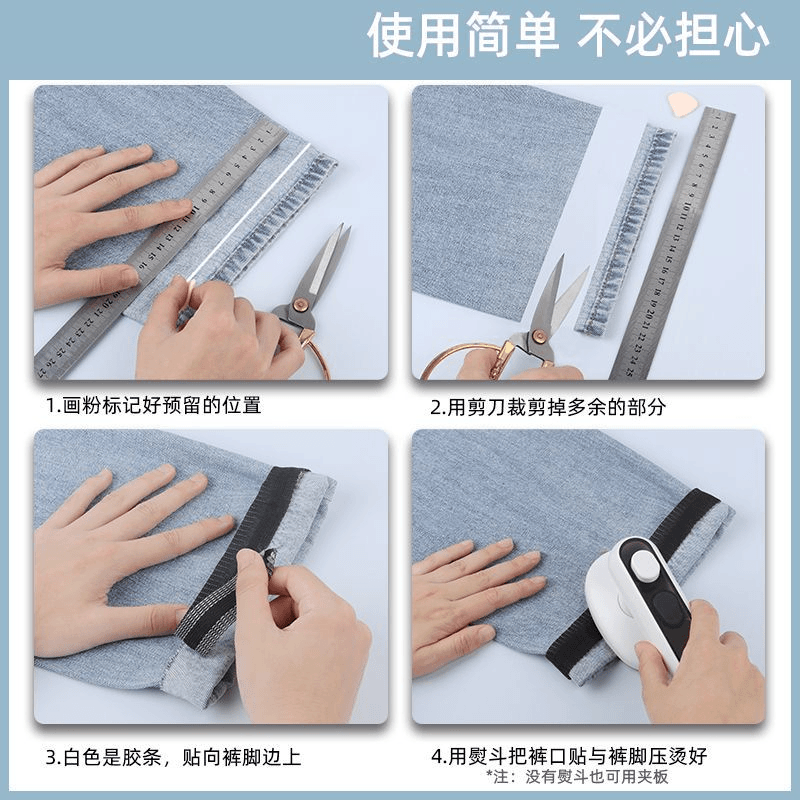 使用简单 不必担心

1.画粉标记好预留的位置

2.用剪刀裁剪掉多余的部分

3.白色是胶条，贴向裤脚边上

4.用熨斗把裤口贴与裤脚压烫好
*注：没有熨斗也可用夹板