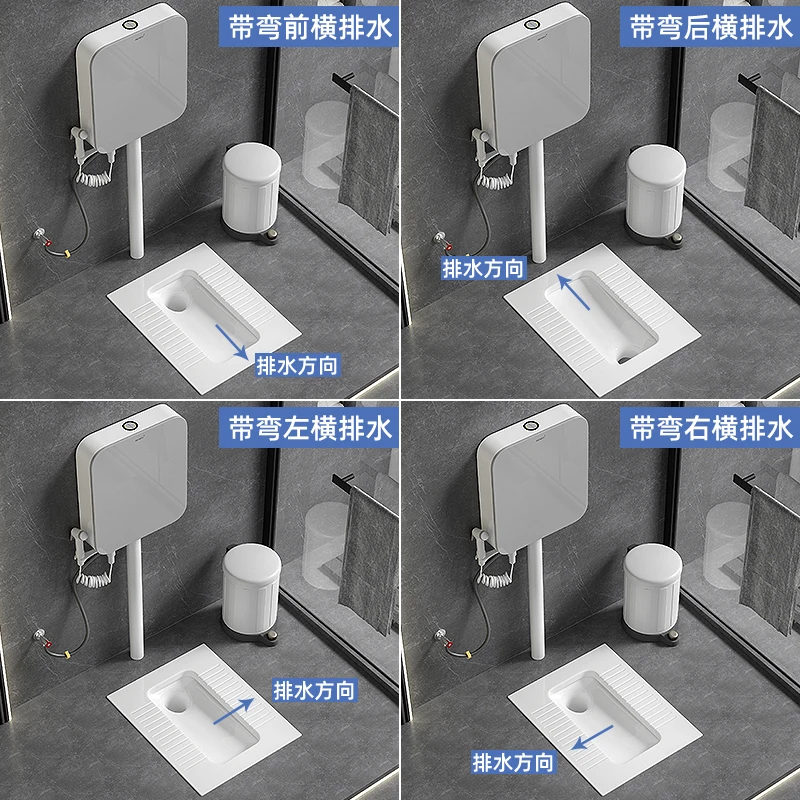 带弯前横排水

排水方向

带弯后横排水

排水方向

带弯左横排水

排水方向

带弯右横排水

排水方向