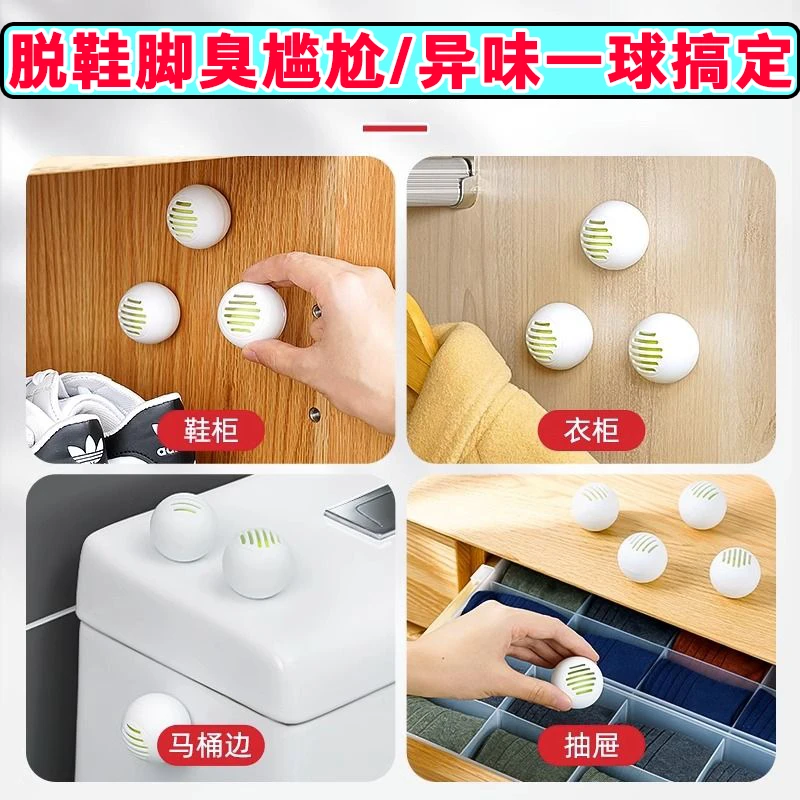 脱鞋脚臭尴尬/异味一球搞定

鞋柜

衣柜

马桶边

抽屉