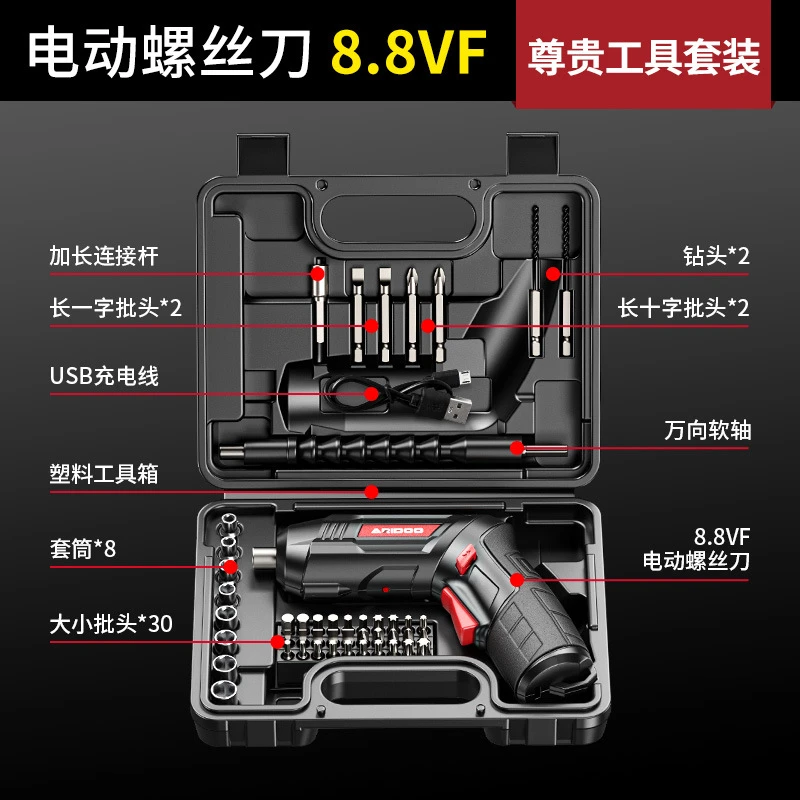 电动螺丝刀 8.8VF

尊贵工具套装

加长连接杆

长一字批头*2

USB充电线

塑料工具箱

套筒*8

大小批头*30

钻头*2

长十字批头*2

万向软轴

8.8VF
电动螺丝刀

ANIDOO