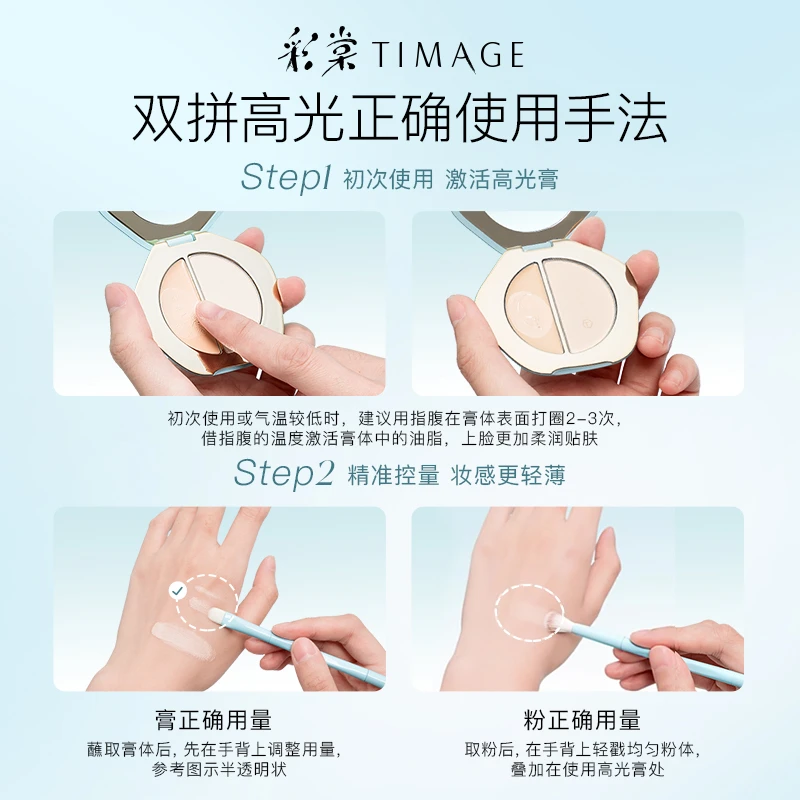 彩棠 TIMAGE

双拼高光正确使用手法

Step1 初次使用 激活高光膏

初次使用或气温较低时，建议用指腹在膏体表面打圈2-3次，借指腹的温度激活膏体中的油脂，上脸更加柔润贴肤

Step2 精准控量 妆感更轻薄

膏正确用量

蘸取膏体后，先在手背上调整用量，参考图示半透明状

粉正确用量

取粉后，在手背上轻戳均匀粉体，叠加在使用高光膏处