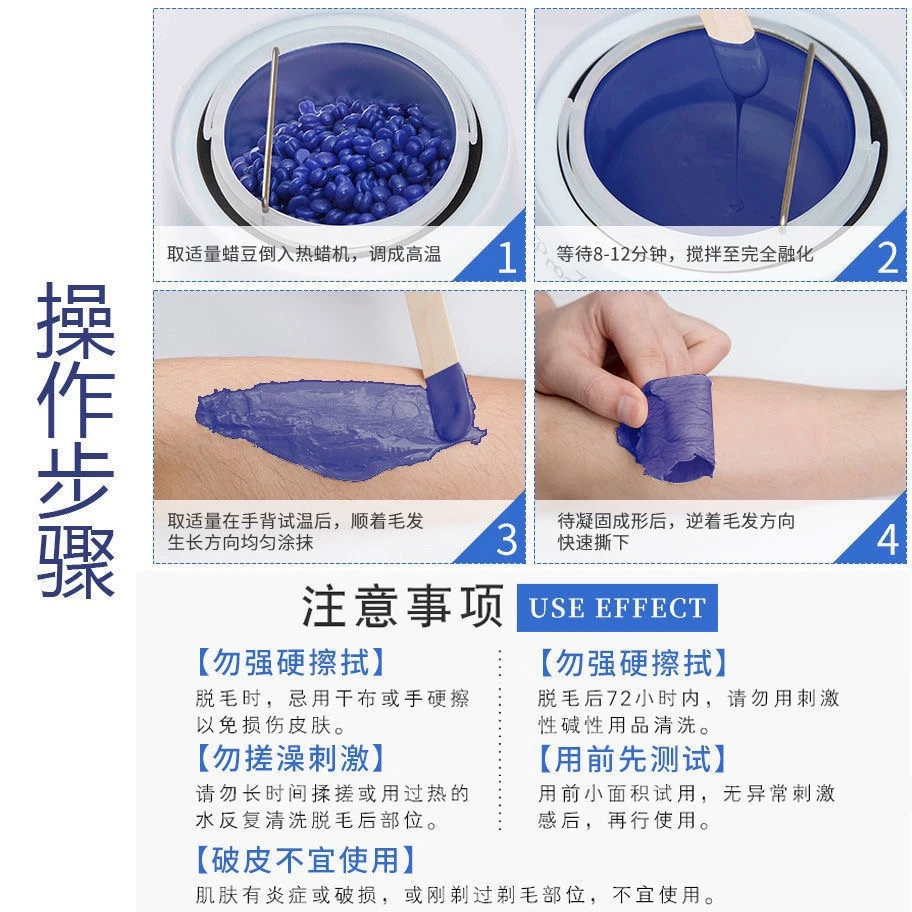 操作步骤

取适量蜡豆倒入热蜡机，调成高温 1

等待8-12分钟，搅拌至完全融化 2

取适量在手背试温后，顺着毛发生长方向均匀涂抹 3

待凝固成形后，逆着毛发方向快速撕下 4

注意事项 USE EFFECT

【勿强硬擦拭】
脱毛时，忌用干布或手硬擦以免损伤皮肤。

【勿搓澡刺激】
请勿长时间揉搓或用过热的水反复清洗脱毛后部位。

【勿强硬擦拭】
脱毛后72小时内，请勿用刺激性碱性用品清洗。

【用前先测试】
用前小面积试用，无异常刺激感后，再行使用。

【破皮不宜使用】
肌肤有炎症或破损，或刚剃过剃毛部位，不宜使用。