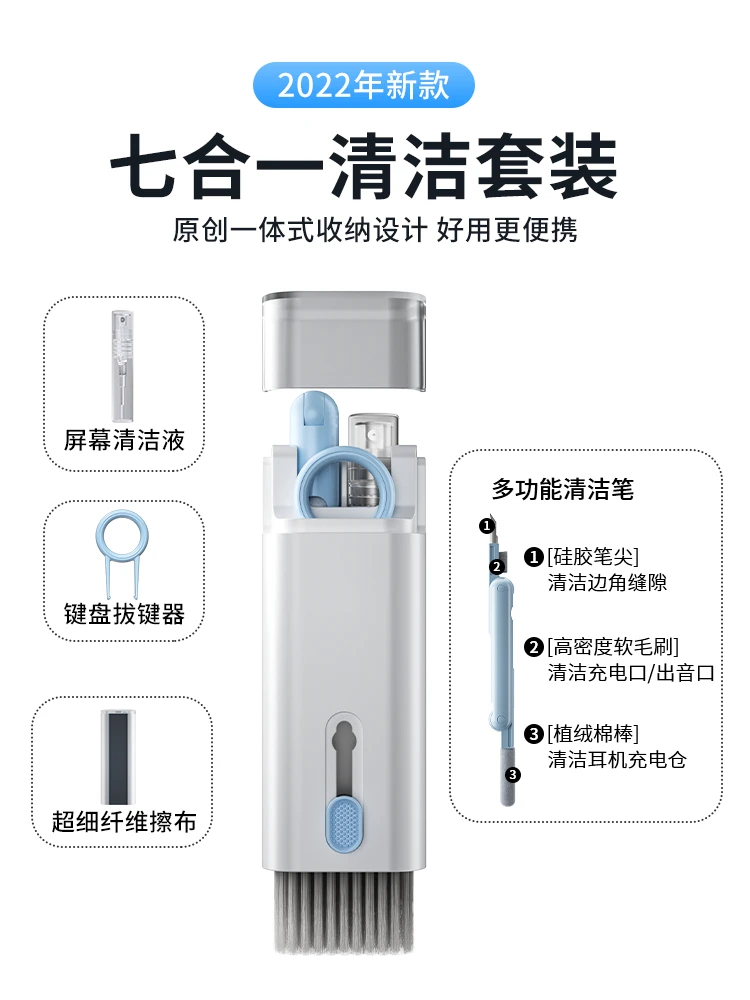 2022年新款

七合一清洁套装

原创一体式收纳设计 好用更便携

屏幕清洁液

键盘拔键器

超细纤维擦布

多功能清洁笔

1
2
3

❶[硅胶笔尖]
清洁边角缝隙

❷[高密度软毛刷]
清洁充电口/出音口

❸[植绒棉棒]
清洁耳机充电仓