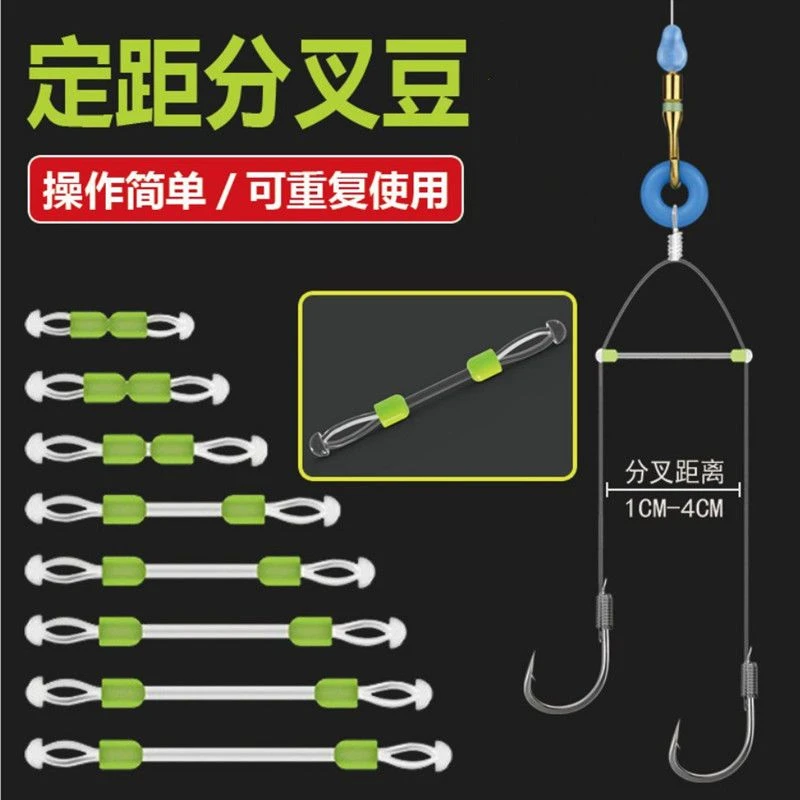 定距分叉豆

操作简单 / 可重复使用

分叉距离
1CM-4CM