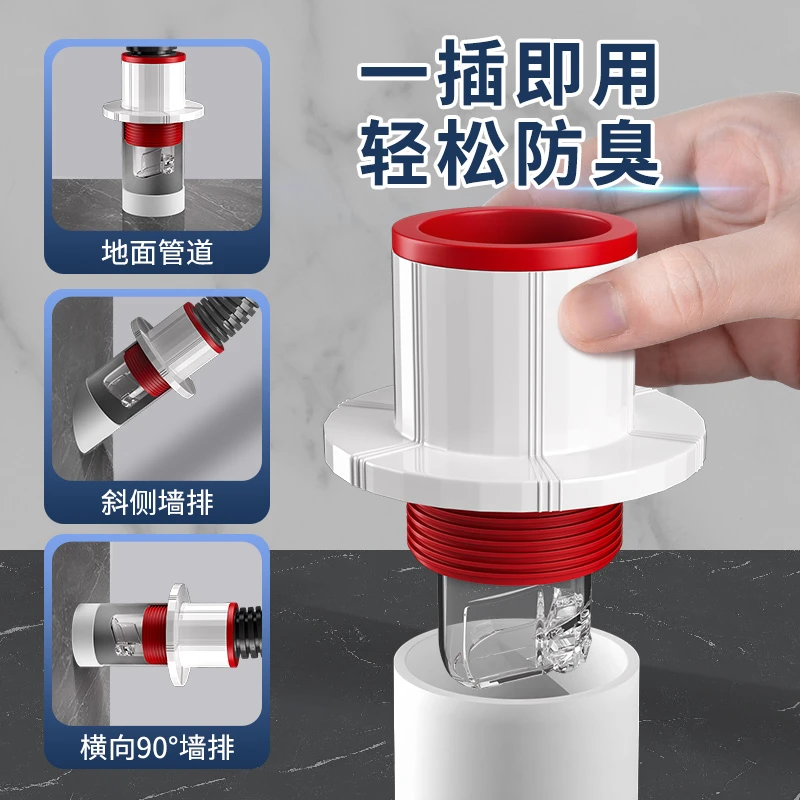 一插即用
轻松防臭

地面管道

斜侧墙排

横向90°墙排