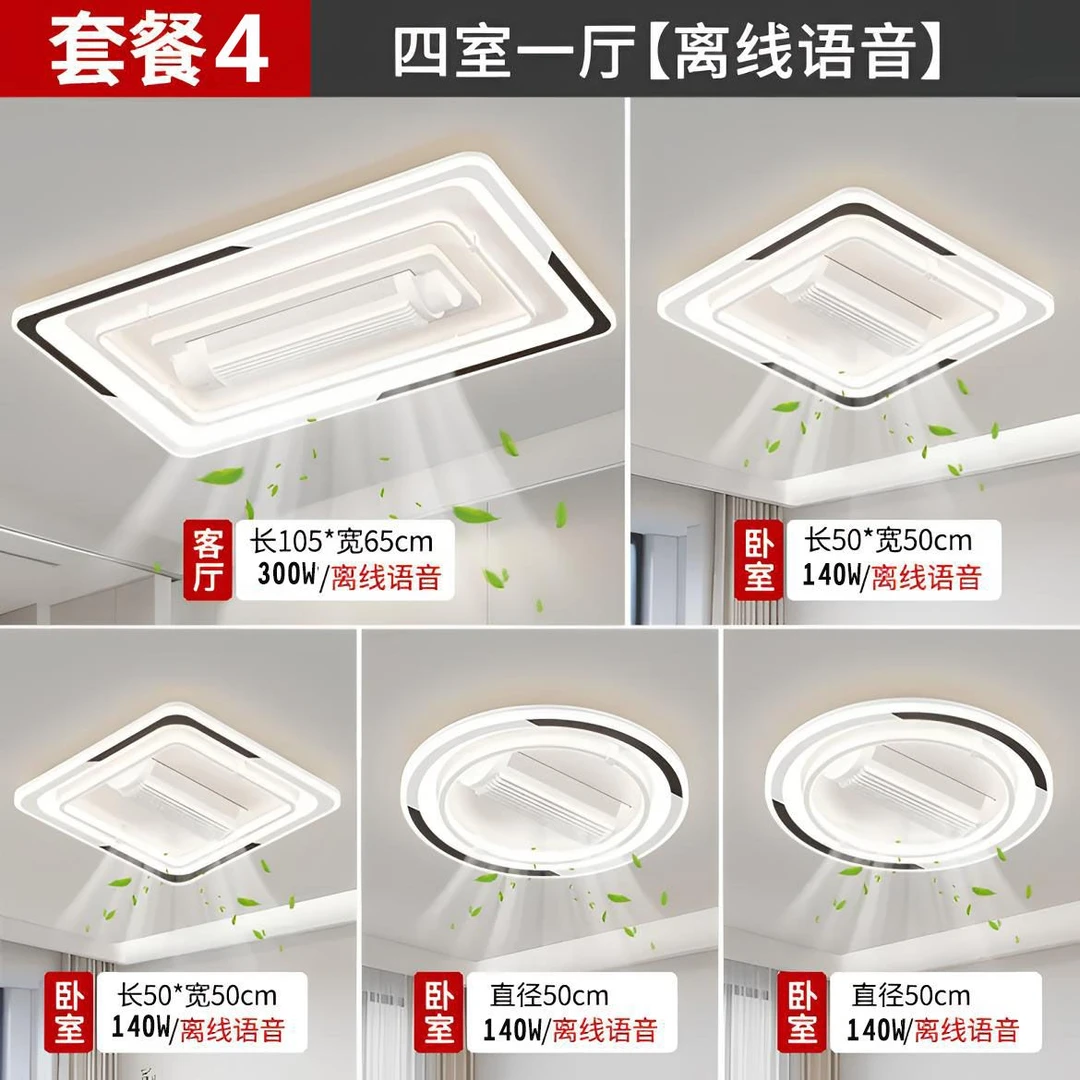 套餐4

四室一厅【离线语音】

客厅
长105*宽65cm
300W/离线语音

卧室
长50*宽50cm
140W/离线语音

卧室
长50*宽50cm
140W/离线语音

卧室
直径50cm
140W/离线语音

卧室
直径50cm
140W/离线语音