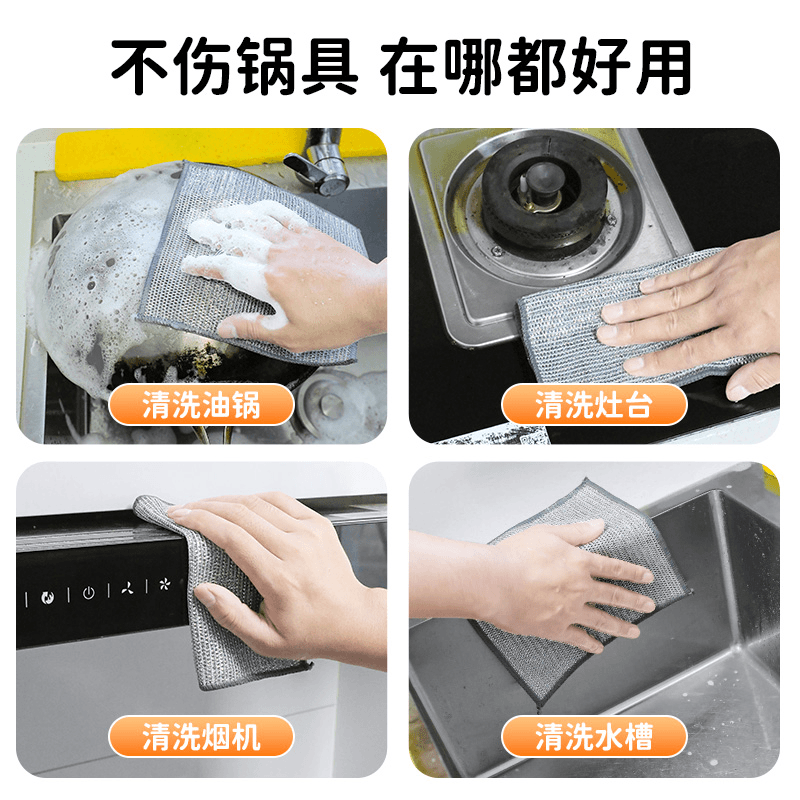 不伤锅具 在哪都好用

清洗油锅

清洗灶台

清洗烟机

清洗水槽