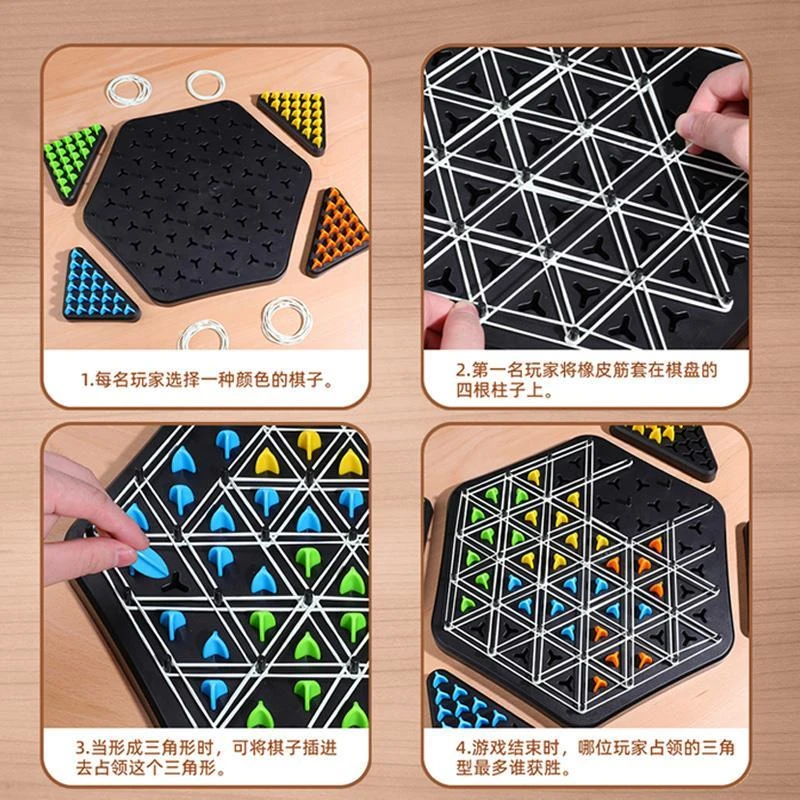 1.每名玩家选择一种颜色的棋子。

2.第一名玩家将橡皮筋套在棋盘的四根柱子上。

3.当形成三角形时，可将棋子插进去占领这个三角形。

4.游戏结束时，哪位玩家占领的三角型最多谁获胜。