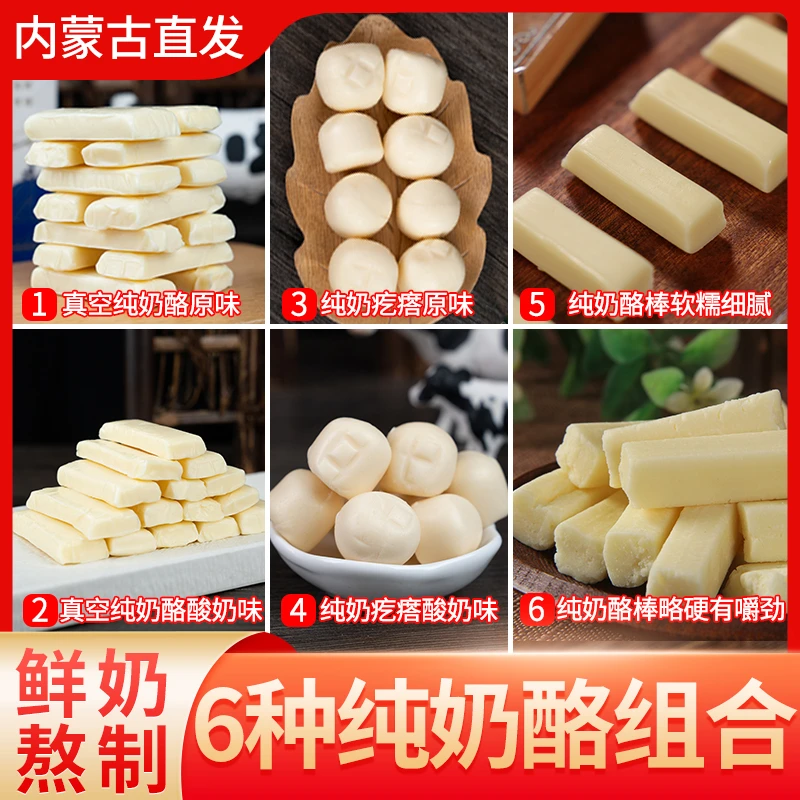 内蒙古直发

1 真空纯奶酪原味

3 纯奶疙瘩原味

5 纯奶酪棒软糯细腻

2 真空纯奶酪酸奶味

4 纯奶疙瘩酸奶味

6 纯奶酪棒略硬有嚼劲

鲜奶熬制

6种纯奶酪组合