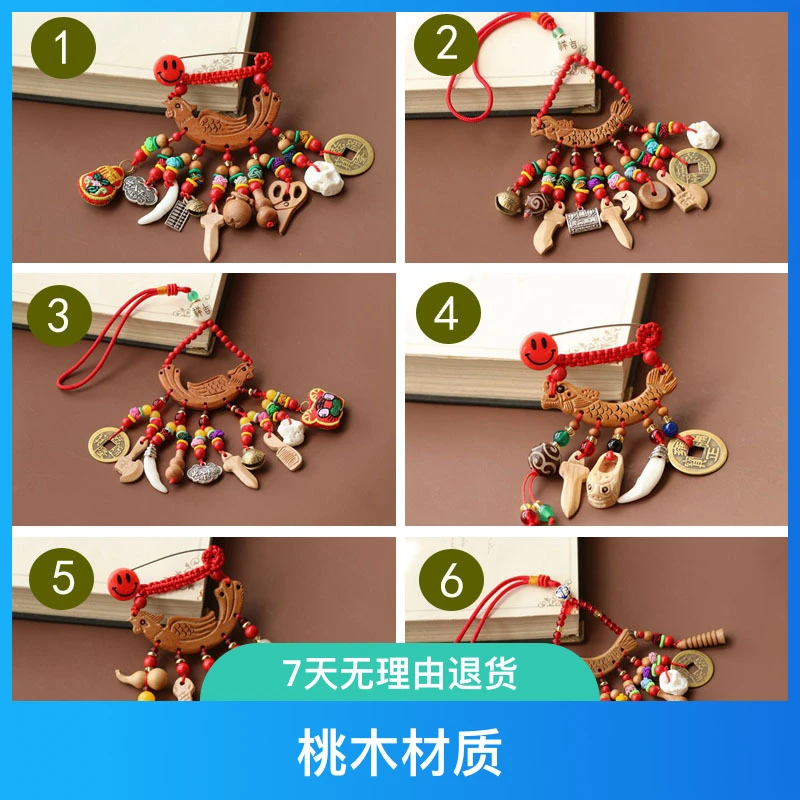 1
2
3
4
5
6
7天无理由退货
桃木材质