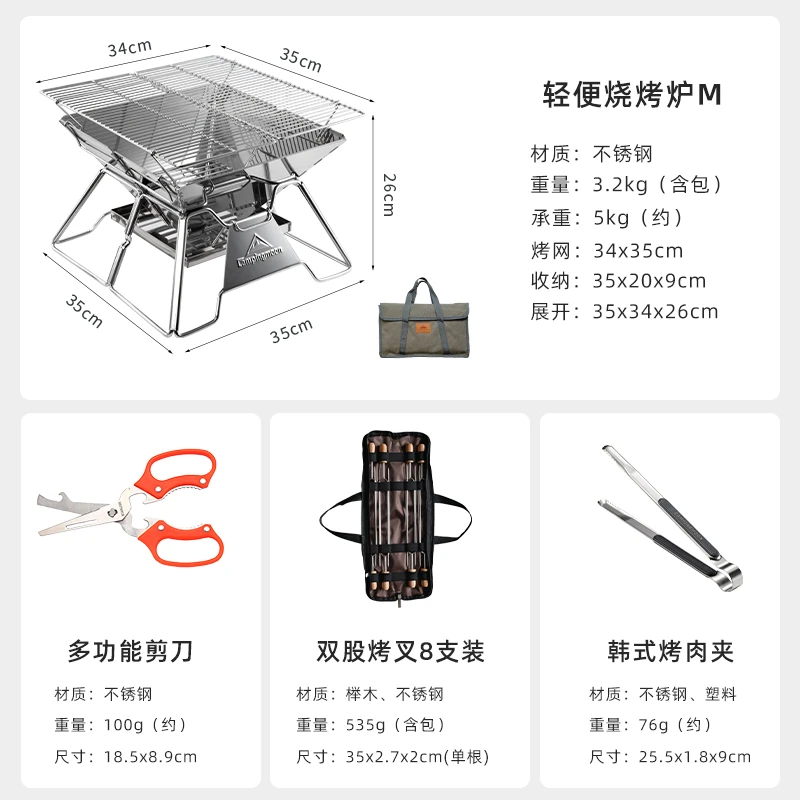 34cm

35cm

26cm

35cm

35cm

Campingmoon

轻便烧烤炉M

材质：不锈钢
重量：3.2kg（含包）
承重：5kg（约）
烤网：34x35cm
收纳：35x20x9cm
展开：35x34x26cm

多功能剪刀

材质：不锈钢
重量：100g（约）
尺寸：18.5x8.9cm

双股烤叉8支装

材质：榉木、不锈钢
重量：535g（含包）
尺寸：35x2.7x2cm(单根)

韩式烤肉夹

材质：不锈钢、塑料
重量：76g（约）
尺寸：25.5x1.8x9cm