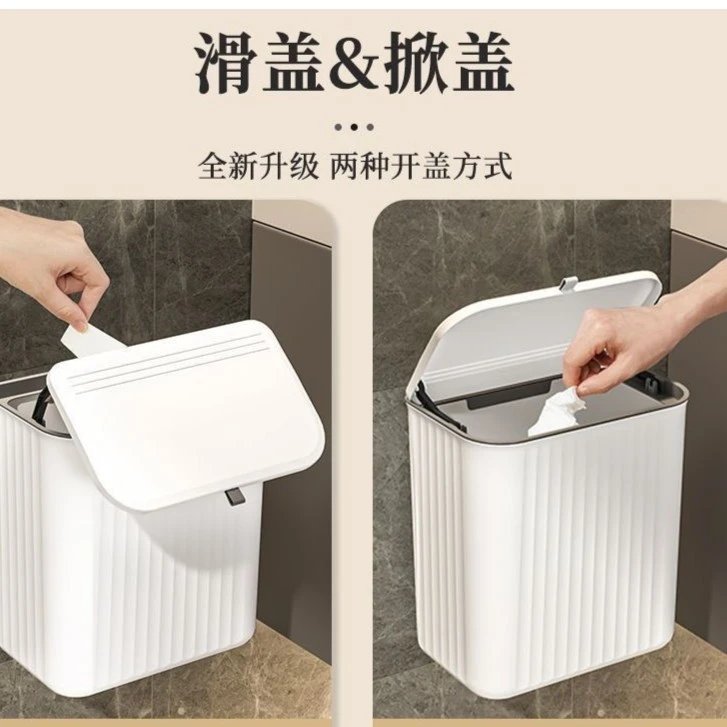 滑盖&掀盖

全新升级 两种开盖方式