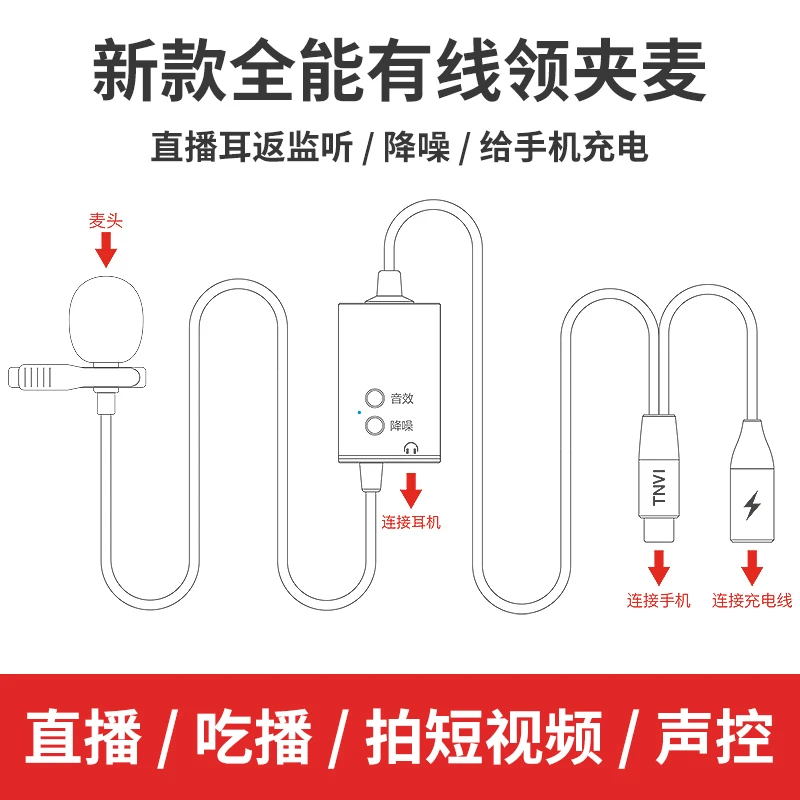 新款全能有线领夹麦

直播耳返监听 / 降噪 / 给手机充电

麦头

音效
降噪

连接耳机

TNVI

连接手机
连接充电线

直播 / 吃播 / 拍短视频 / 声控