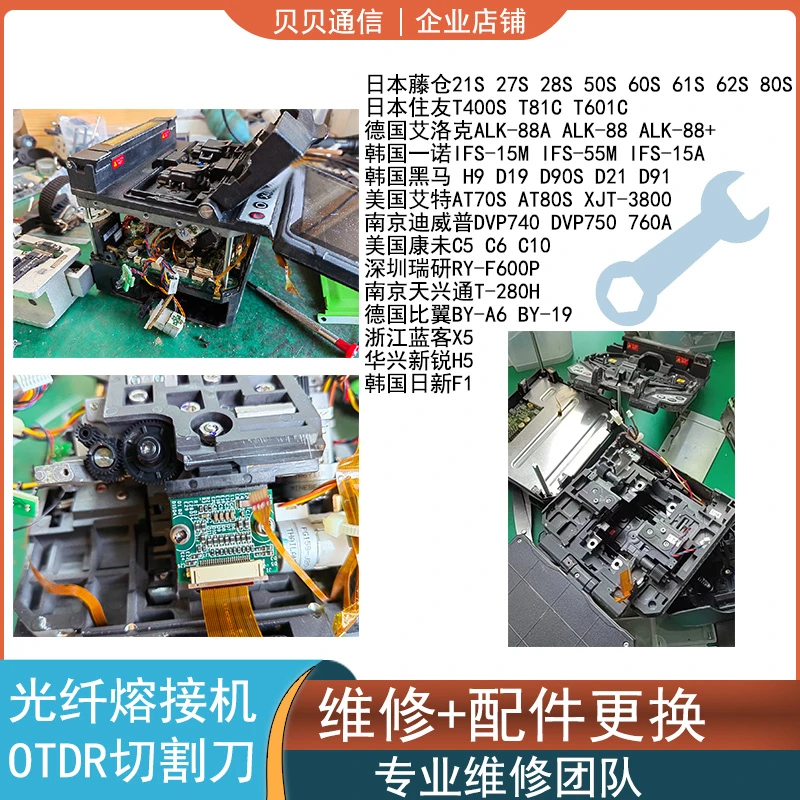 贝贝通信 | 企业店铺

日本藤仓21S 27S 28S 50S 60S 61S 62S 80S
日本住友T400S T81C T601C
德国艾洛克ALK-88A ALK-88 ALK-88+
韩国一诺IFS-15M IFS-55M IFS-15A
韩国黑马 H9 D19 D90S D21 D91
美国艾特AT70S AT80S XJT-3800
南京迪威普DVP740 DVP750 760A
美国康未C5 C6 C10
深圳瑞研RY-F600P
南京天兴通T-280H
德国比翼BY-A6 BY-19
浙江蓝客X5
华兴新锐H5
韩国日新F1

光纤熔接机
OTDR切割刀
维修+配件更换
专业维修团队