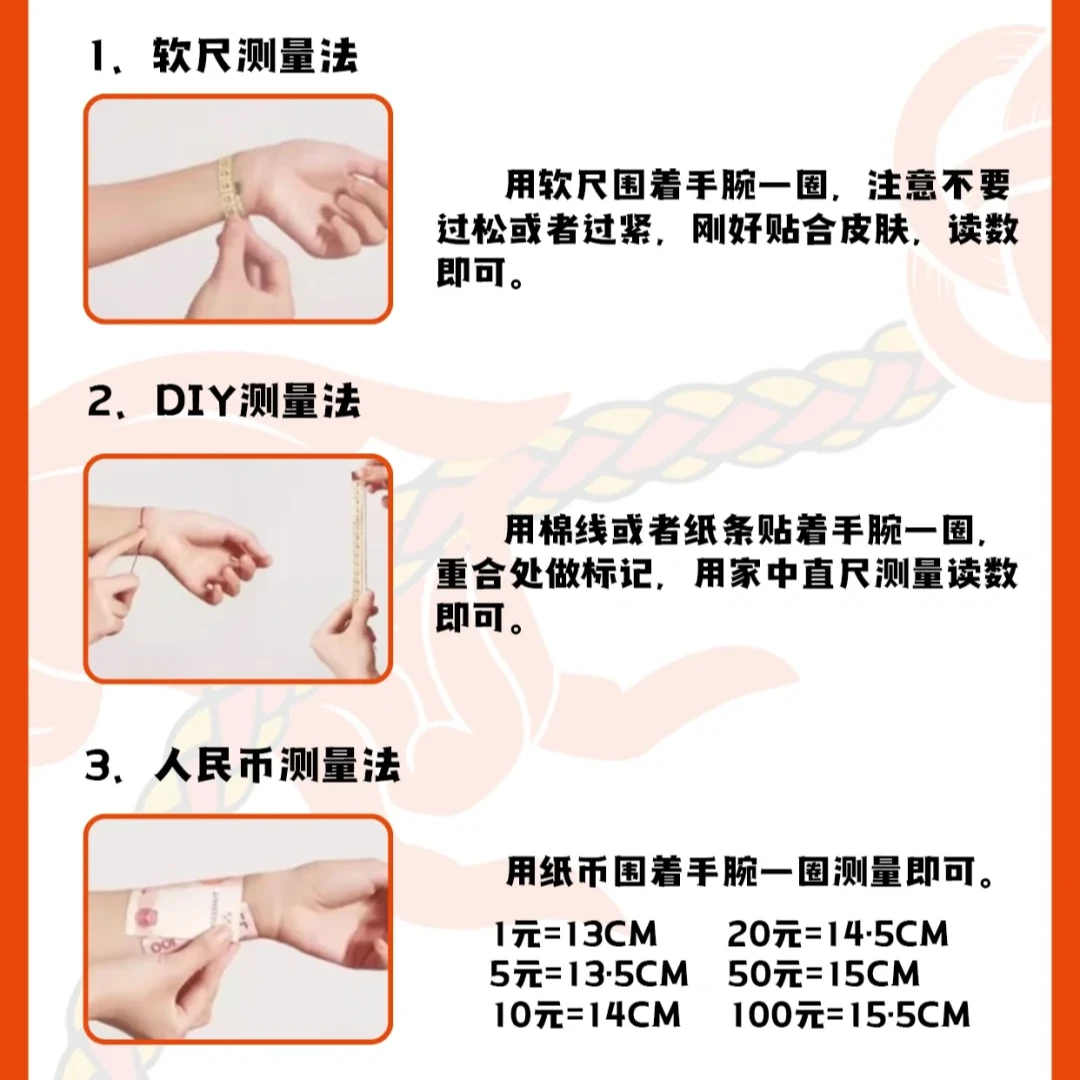 1、软尺测量法

用软尺围着手腕一圈，注意不要过松或者过紧，刚好贴合皮肤，读数即可。

2、DIY测量法

用棉线或者纸条贴着手腕一圈，重合处做标记，用家中直尺测量读数即可。

3、人民币测量法

用纸币围着手腕一圈测量即可。

1元=13CM
5元=13·5CM
10元=14CM

20元=14·5CM
50元=15CM
100元=15·5CM