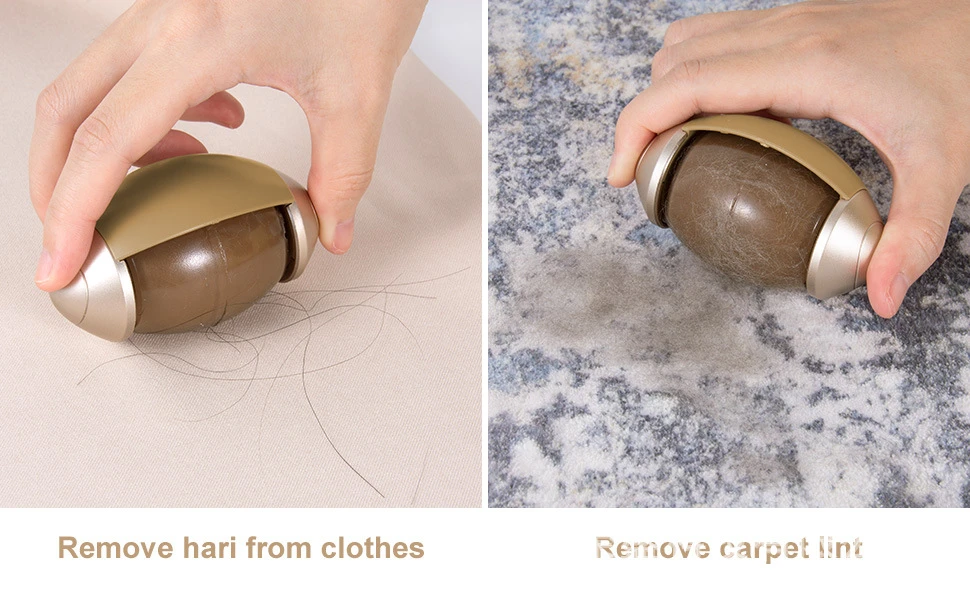 Remove hari from clothes

Remove carpet lint