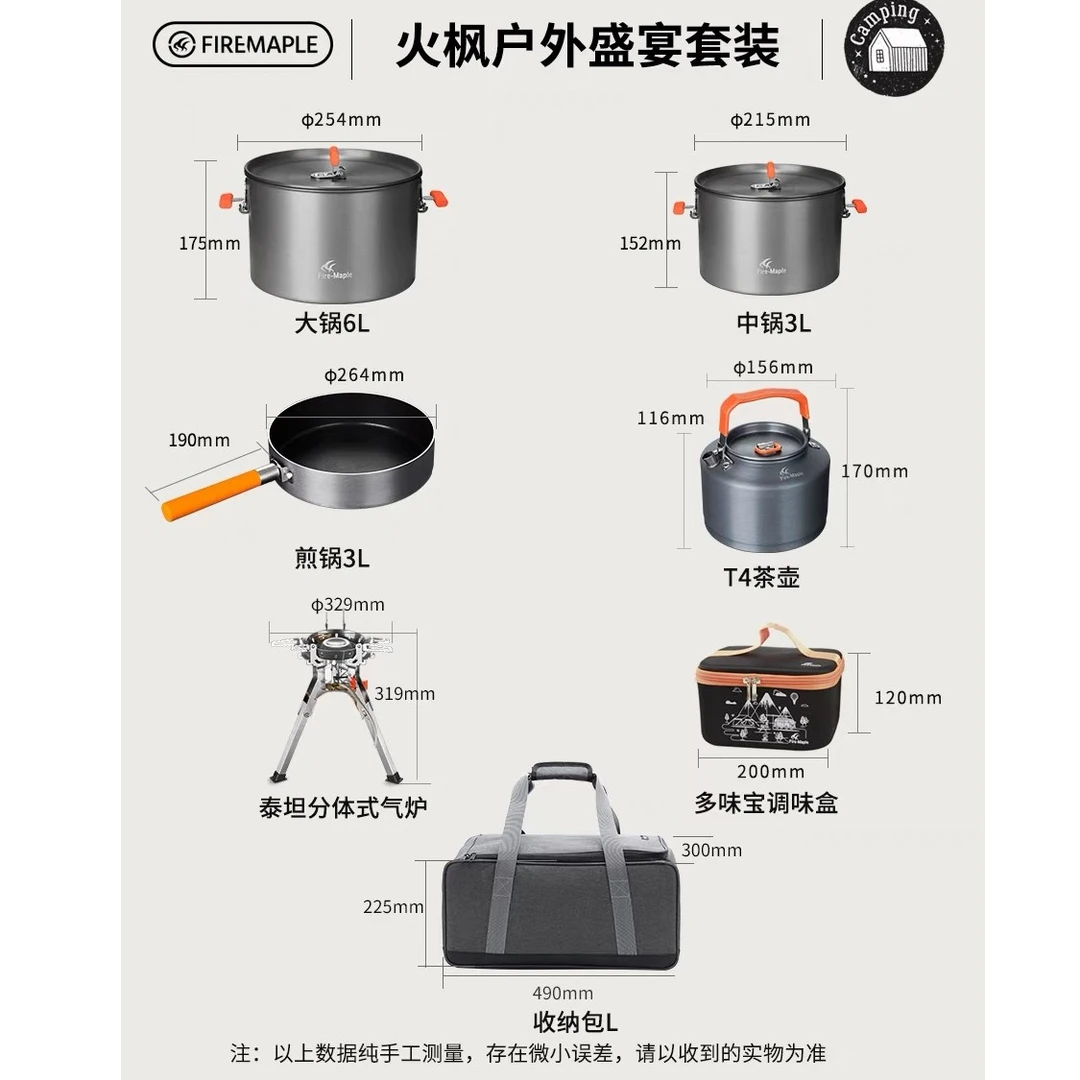 FIREMAPLE

火枫户外盛宴套装

Camping

ϕ254mm

175mm

Fire-Maple

大锅6L

ϕ215mm

152mm

Fire-Maple

中锅3L

ϕ264mm

190mm

煎锅3L

ϕ156mm

116mm

170mm

Fire-Maple

T4茶壶

ϕ329mm

319mm

泰坦分体式气炉

120mm

200mm

多味宝调味盒

300mm

225mm

490mm

收纳包L

注：以上数据纯手工测量，存在微小误差，请以收到的实物为准