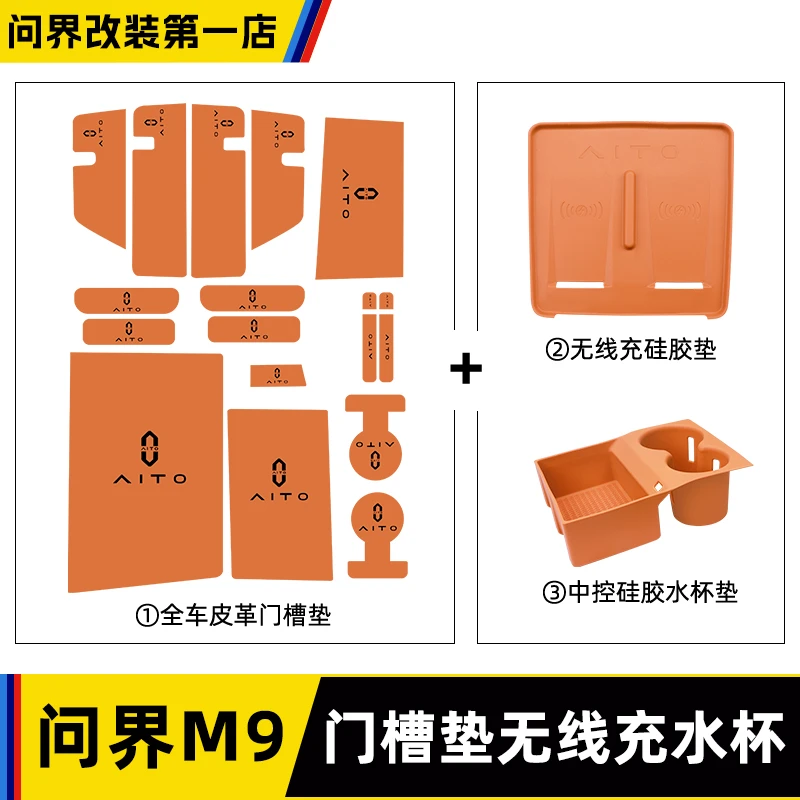 问界改装第一店

AITO AITO AITO AITO AITO AITO AITO AITO AITO AITO AITO AITO AITO AITO AITO AITO AITO

①全车皮革门槽垫

+

AITO

②无线充硅胶垫

③中控硅胶水杯垫

问界M9 门槽垫无线充水杯