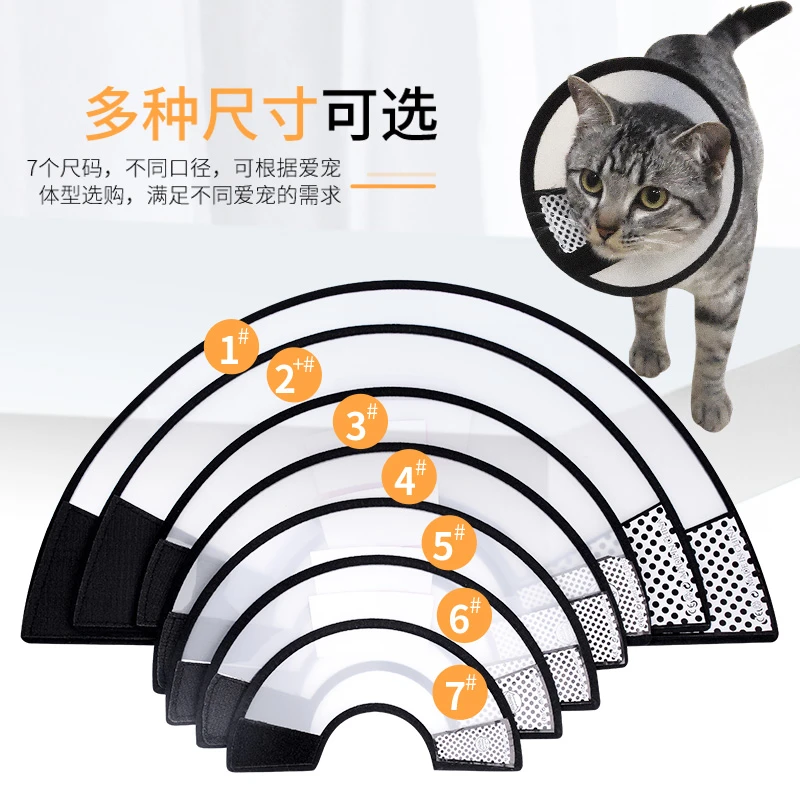 多种尺寸可选

7个尺码，不同口径，可根据爱宠体型选购，满足不同爱宠的需求

1#
2+#
3#
4#
5#
6#
7#