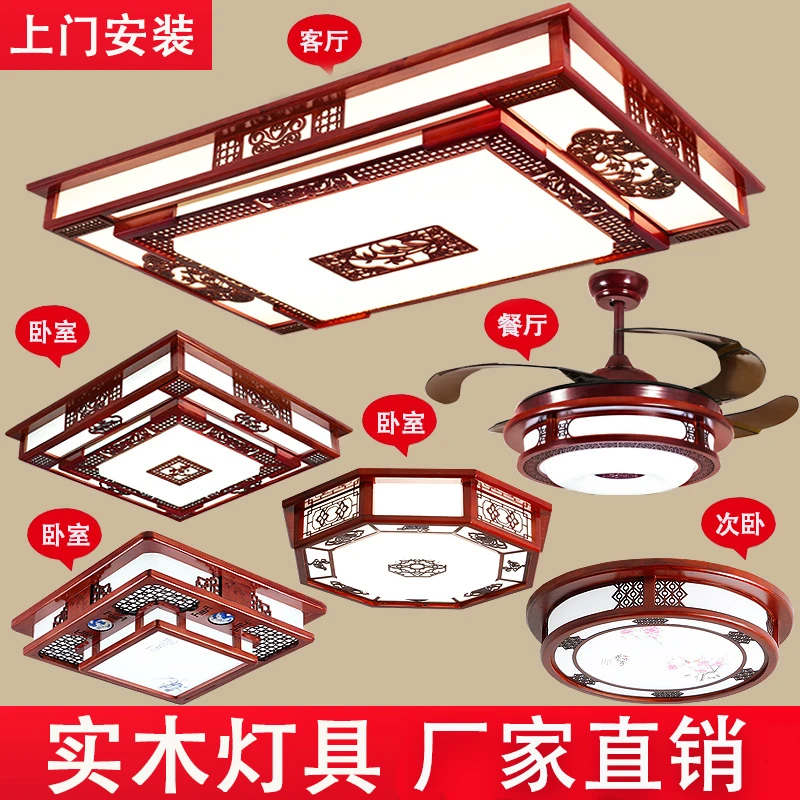 上门安装

客厅

卧室

餐厅

卧室

卧室

次卧

实木灯具 厂家直销