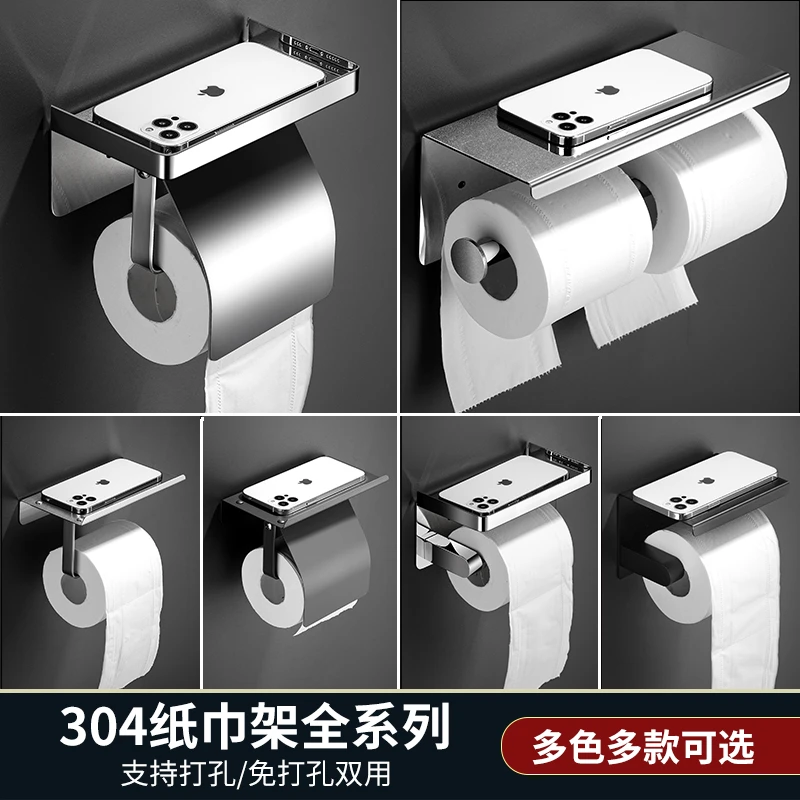 304纸巾架全系列
支持打孔/免打孔双用
多色多款可选