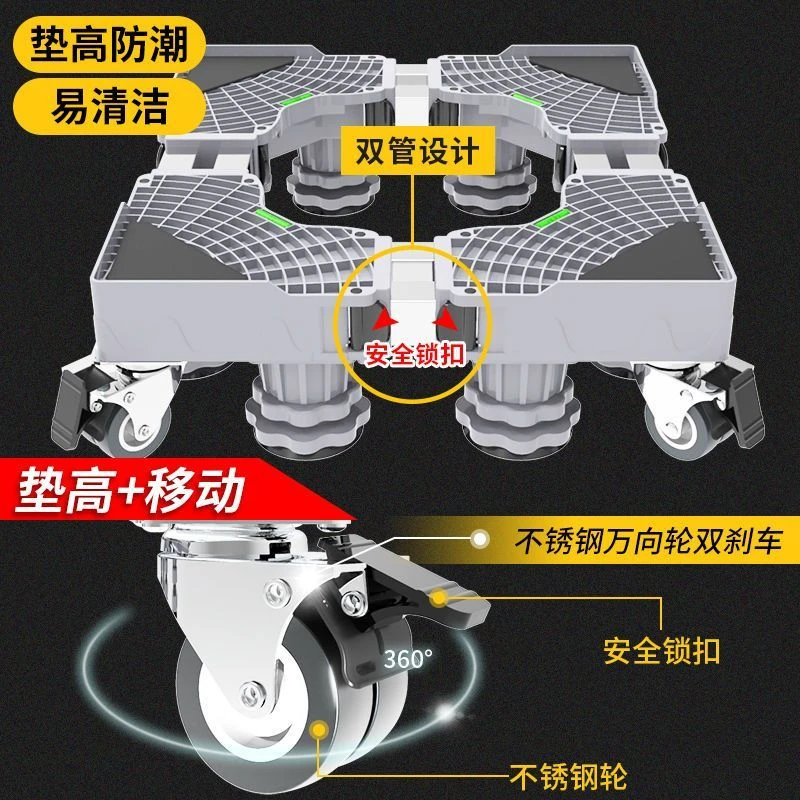 垫高防潮

易清洁

双管设计

安全锁扣

垫高+移动

不锈钢万向轮双刹车

安全锁扣

360°

不锈钢轮